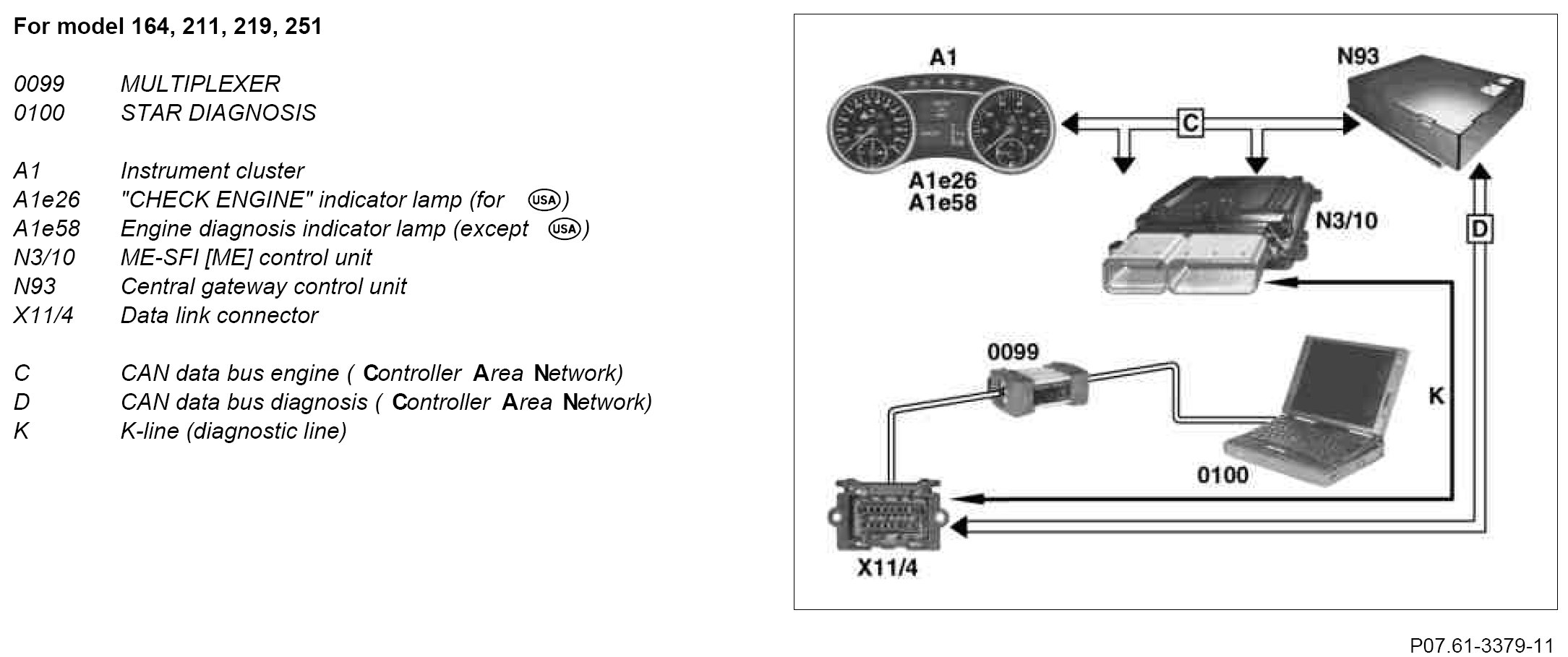 For model 164, 211, 219, 251

0099 MULTIPLEXER
0100 STAR DIAGNOSIS

A1 Instrument cluster
A1e26 "CHECK ENGINE" indicator lamp (for USA)
A1e58 Engine diagnosis indicator lamp (except USA)
N3/10 ME-SFI [ME] control unit
N93 Central gateway control unit
X11/4 Data link connector

C CAN data bus engine ( Controller Area Network)
D CAN data bus diagnosis ( Controller Area Network)
K K-line (diagnostic line)

A1
N93
C
A1e26
A1e58
N3/10
D
0099
K
0100
X11/4

P07.61-3379-11