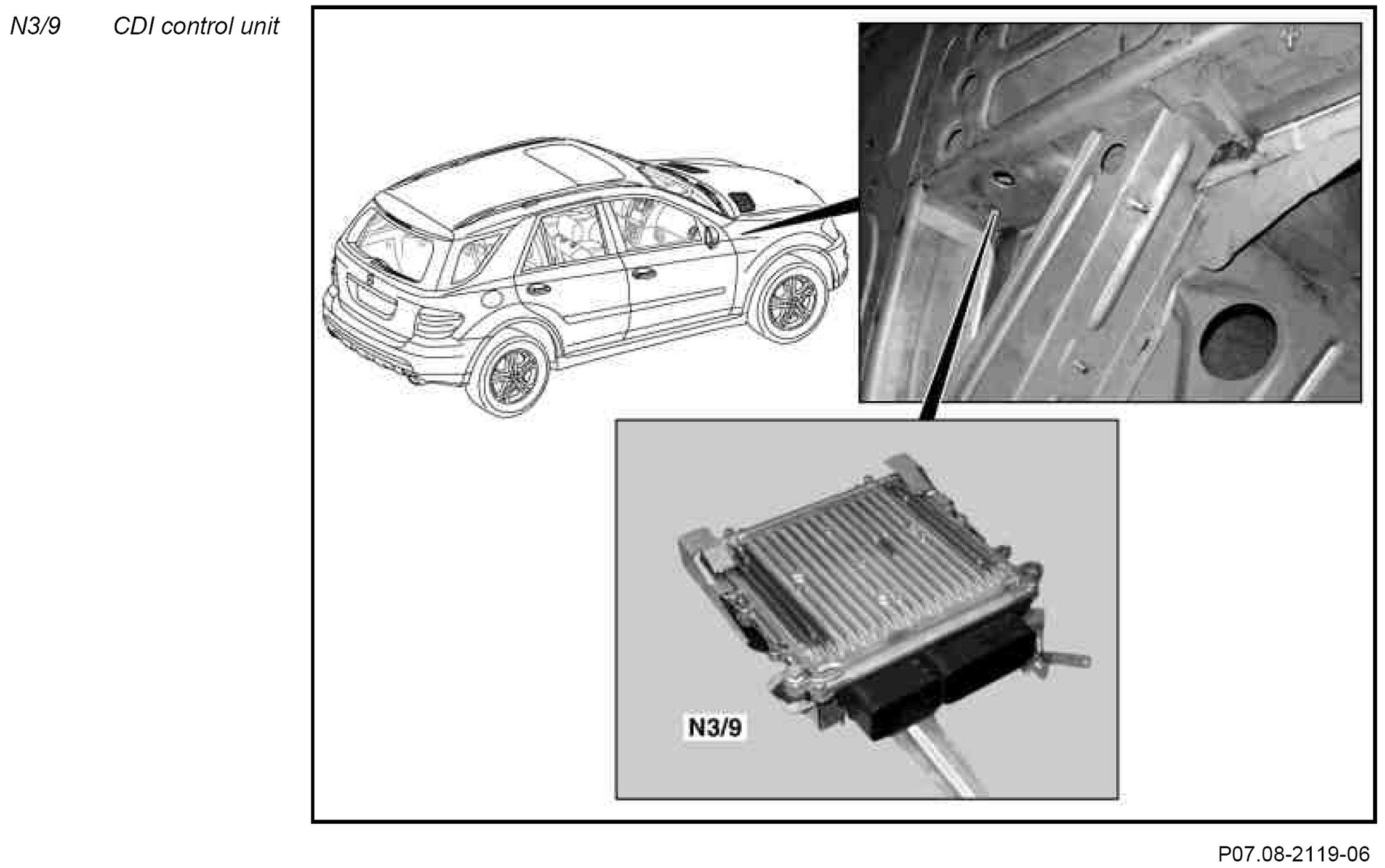 N3/9 CDI control unit

N3/9

P07.08-2119-06