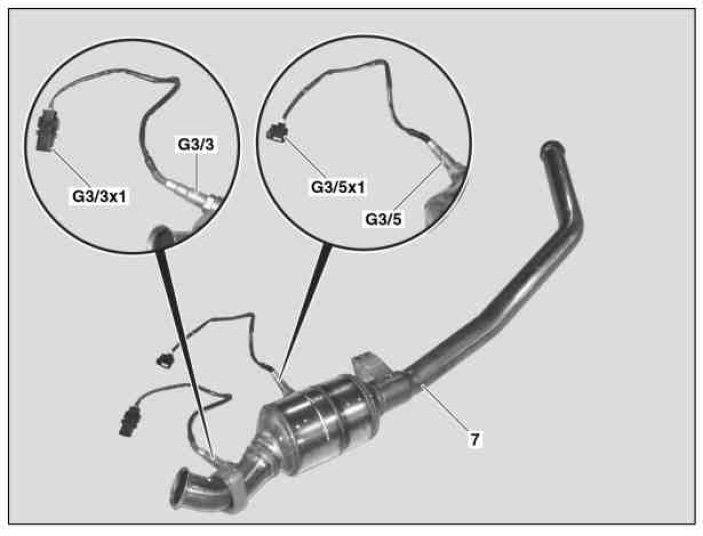 G3/3
G3/3x1
G3/5x1
G3/5
7