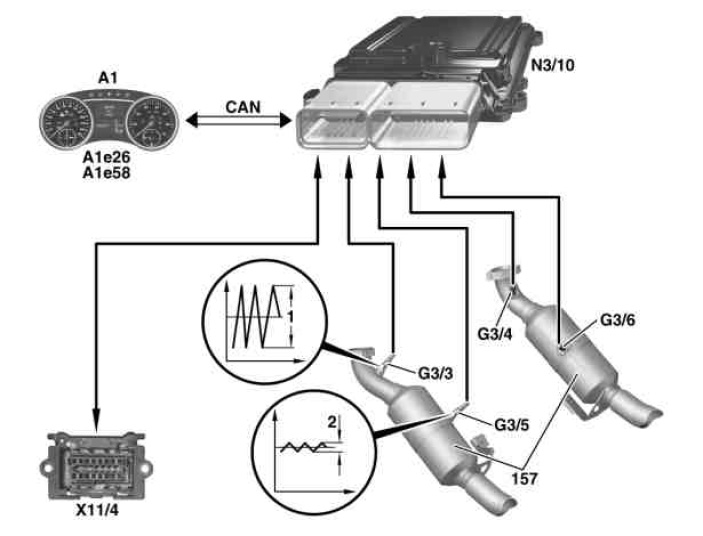 A1

CAN

N3/10

A1e26
A1e58

1

G3/4

G3/6

G3/3

2

G3/5

157

X11/4