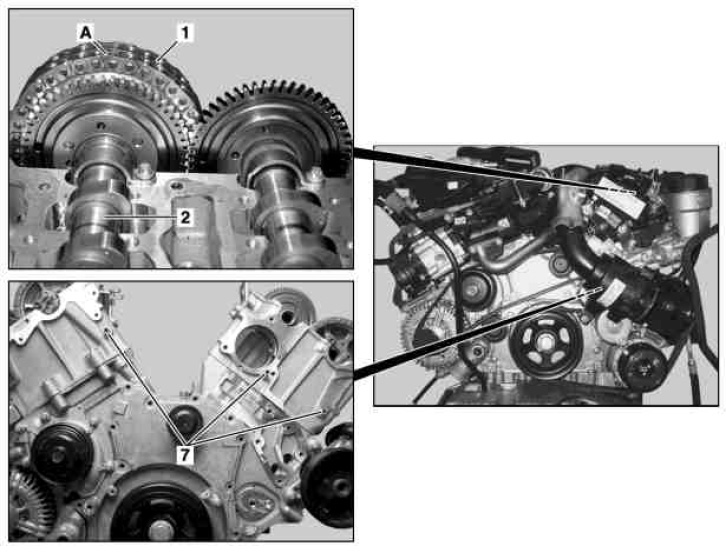 A
1
2
7