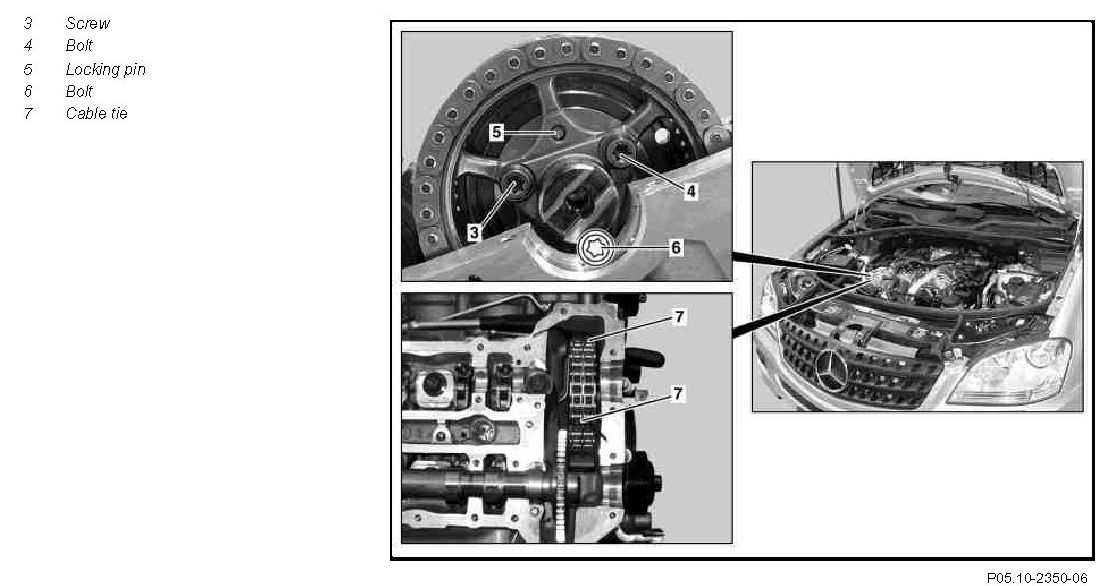 3 Screw
4 Bolt
5 Locking pin
6 Bolt
7 Cable tie

5
4
3
6
7
7

P05.10-2350-06