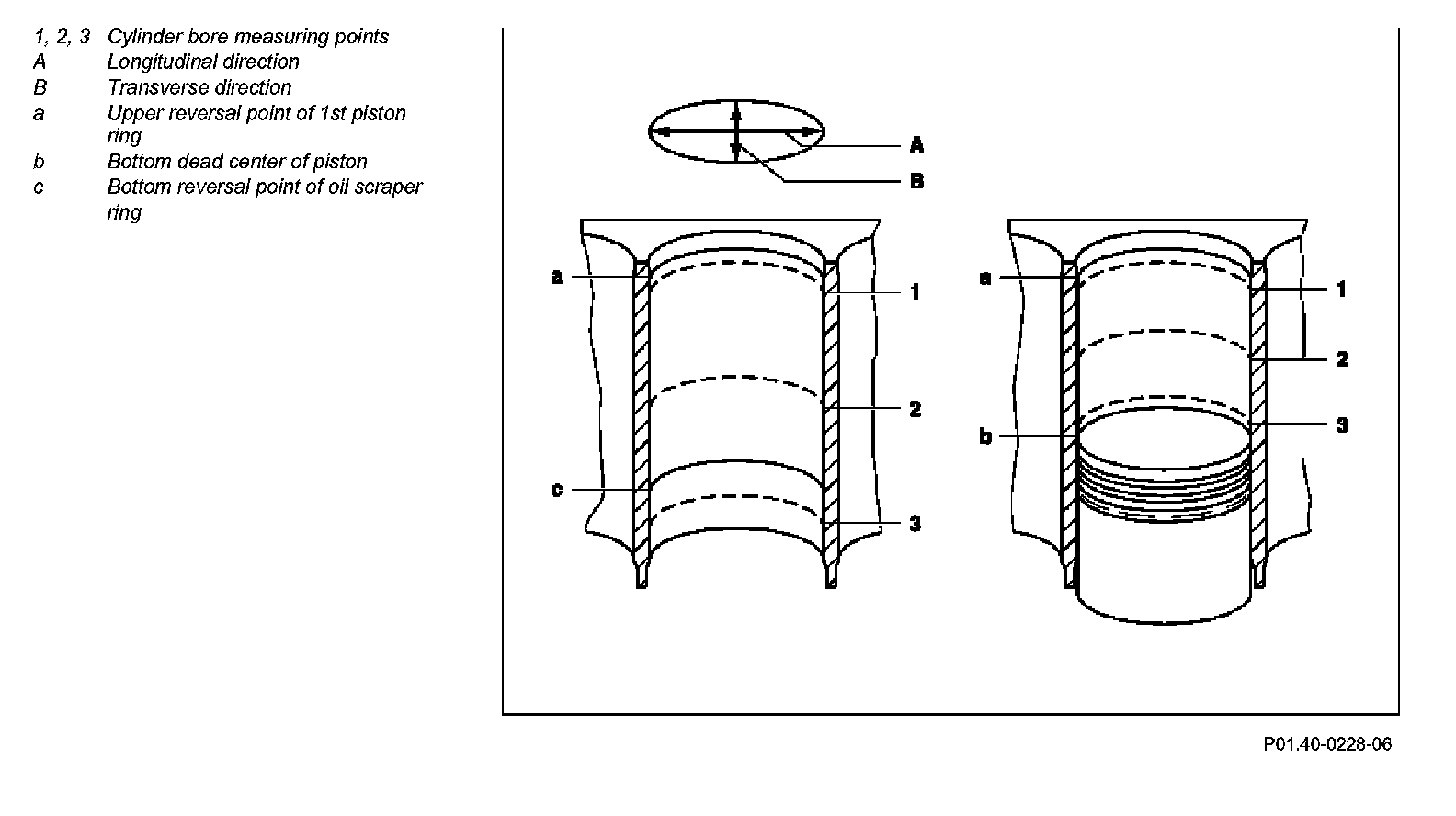 1, 2, 3 Cylinder bore measuring points
A Longitudinal direction
B Transverse direction
a Upper reversal point of 1st piston ring
b Bottom dead center of piston
c Bottom reversal point of oil scraper ring

A
B
a
1
2
c
3
a
1
2
b
3

P01.40-0228-06