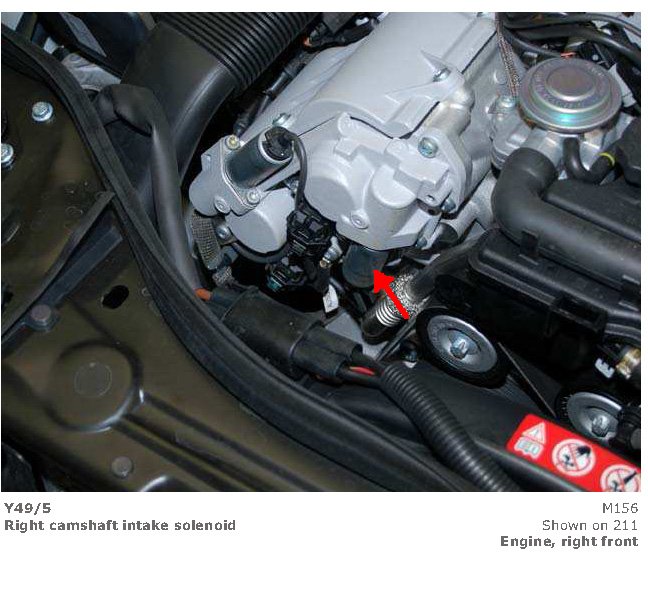 Y49/5
Right camshaft intake solenoid

M156
Shown on 211
Engine, right front