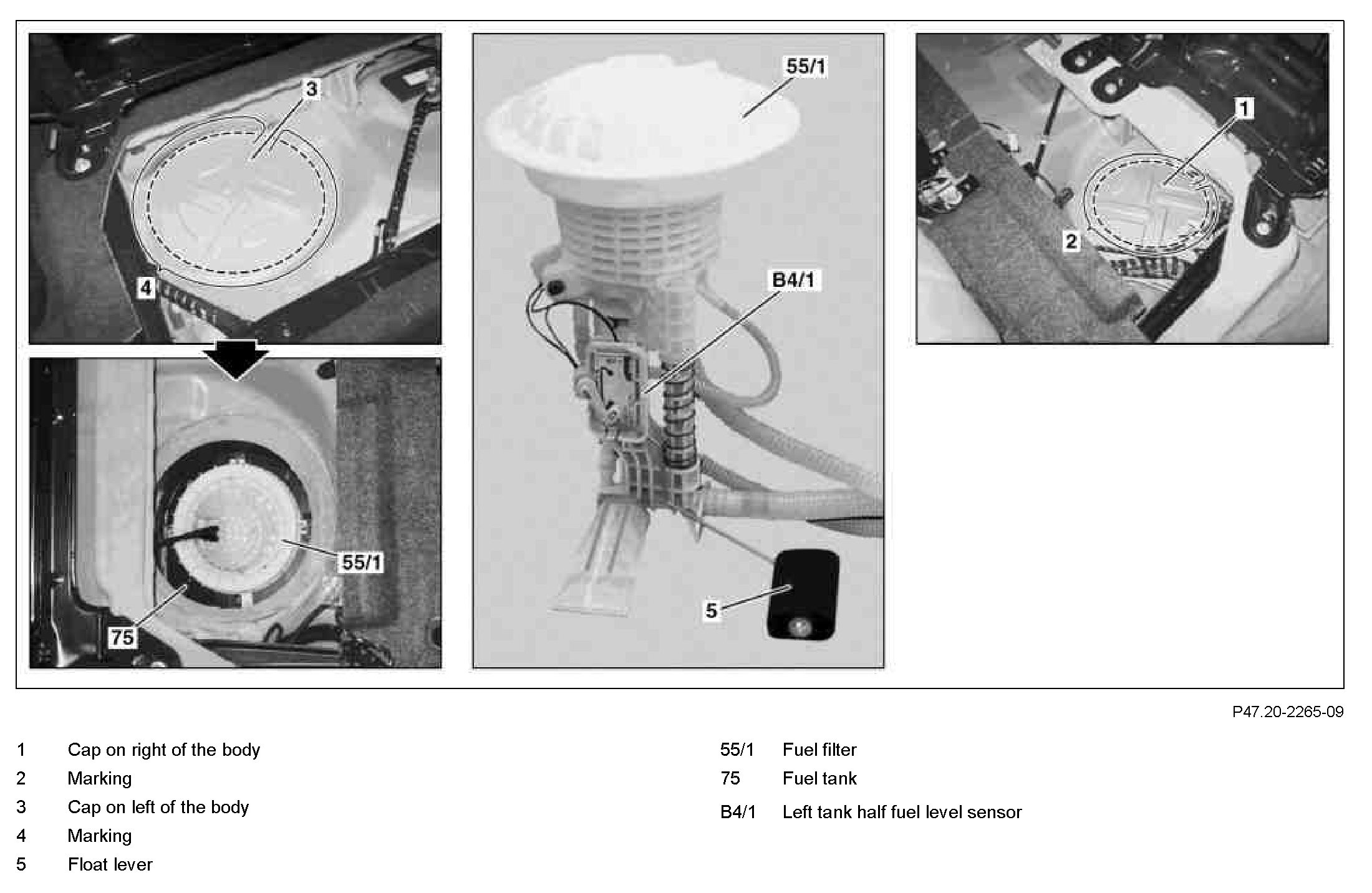 3

4

55/1

75

55/1

B4/1

5

1

2

P47.20-2265-09

1 Cap on right of the body
2 Marking
3 Cap on left of the body
4 Marking
5 Float lever

55/1 Fuel filter
75 Fuel tank
B4/1 Left tank half fuel level sensor