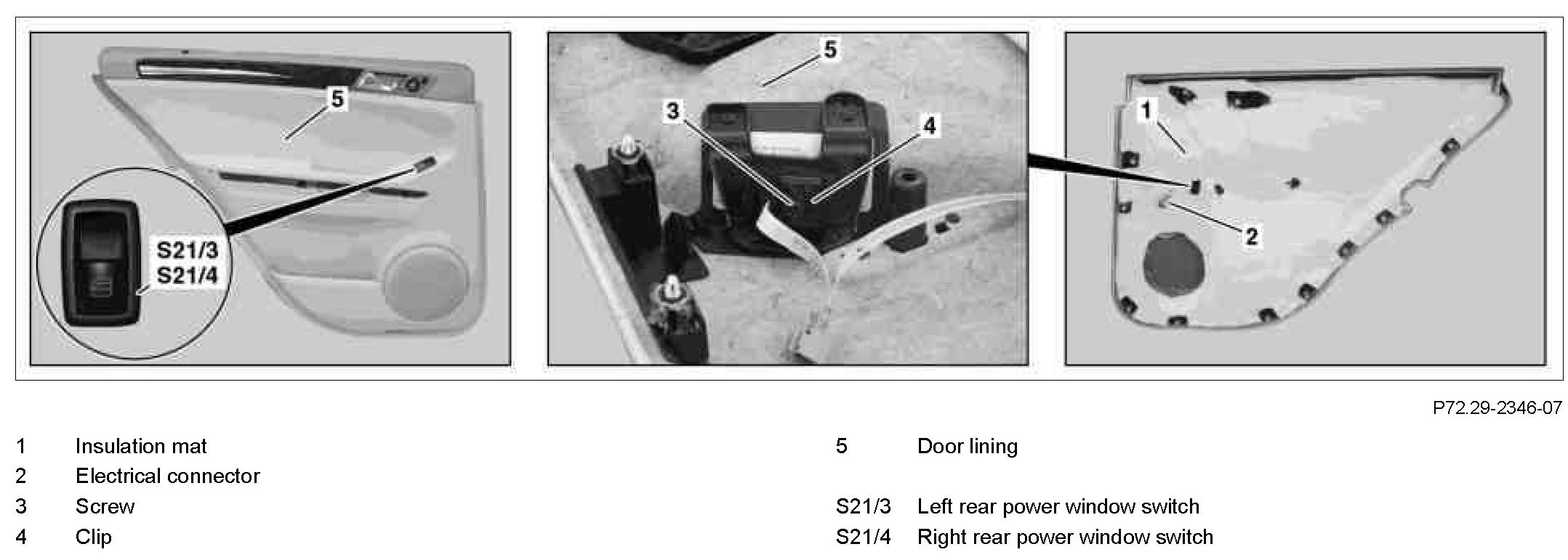 5

S21/3
S21/4

5

3

4

1

2

P72.29-2346-07

1 Insulation mat
2 Electrical connector
3 Screw
4 Clip

5 Door lining

S21/3 Left rear power window switch
S21/4 Right rear power window switch