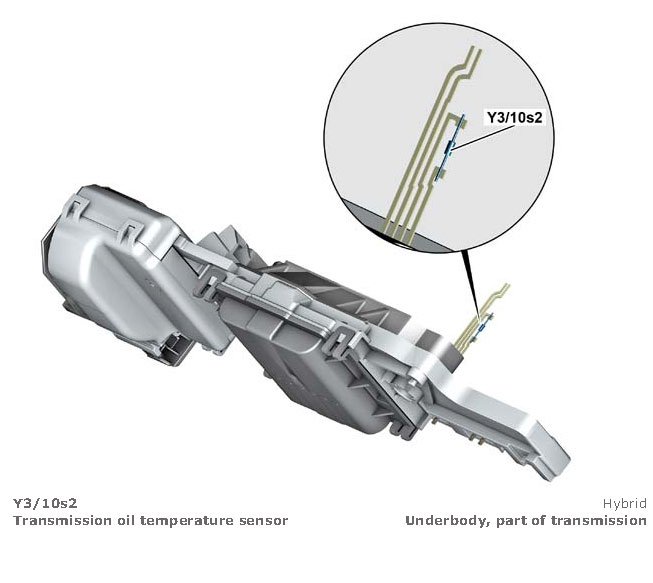 Y3/10s2

Y3/10s2
Transmission oil temperature sensor

Hybrid
Underbody, part of transmission