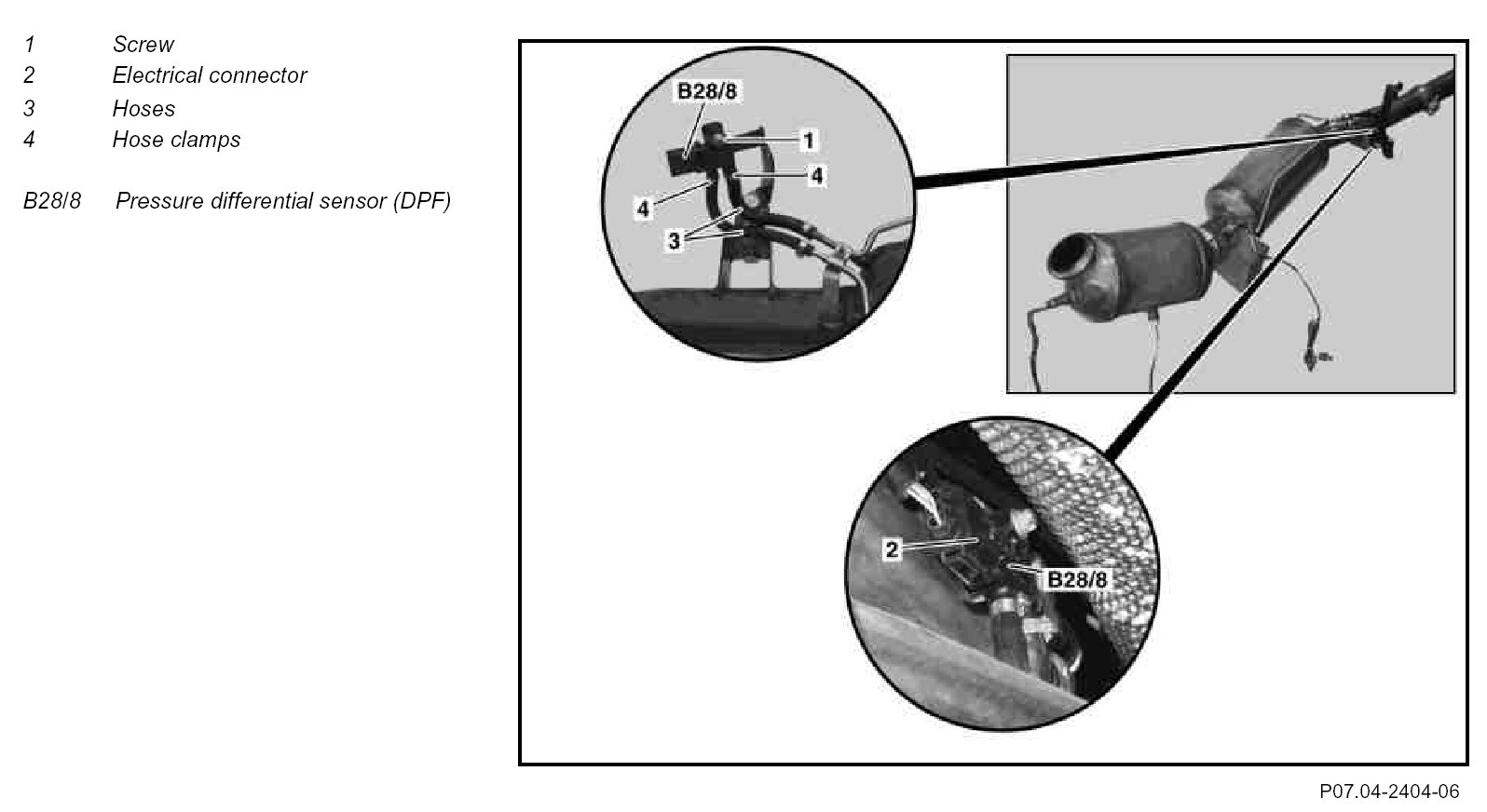 1 Screw
2 Electrical connector
3 Hoses
4 Hose clamps

B28/8 Pressure differential sensor (DPF)

B28/8
1
4
4
3

2
B28/8

P07.04-2404-06