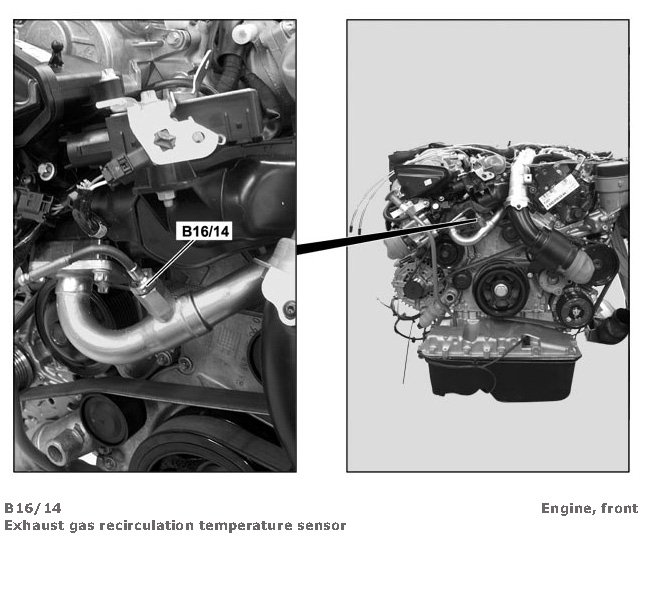 B16/14

B16/14
Exhaust gas recirculation temperature sensor

Engine, front