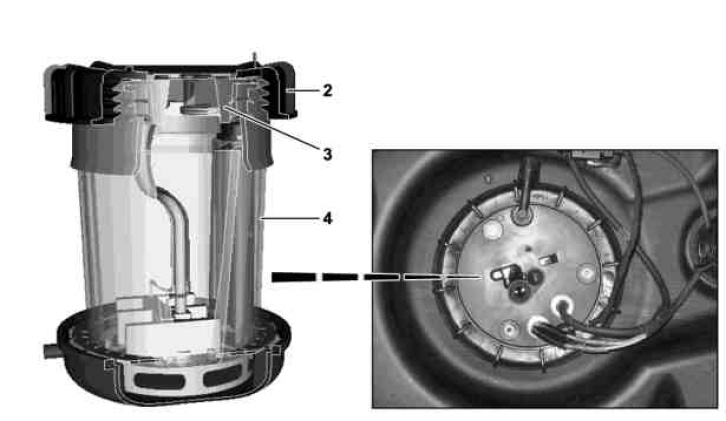 2
3
4