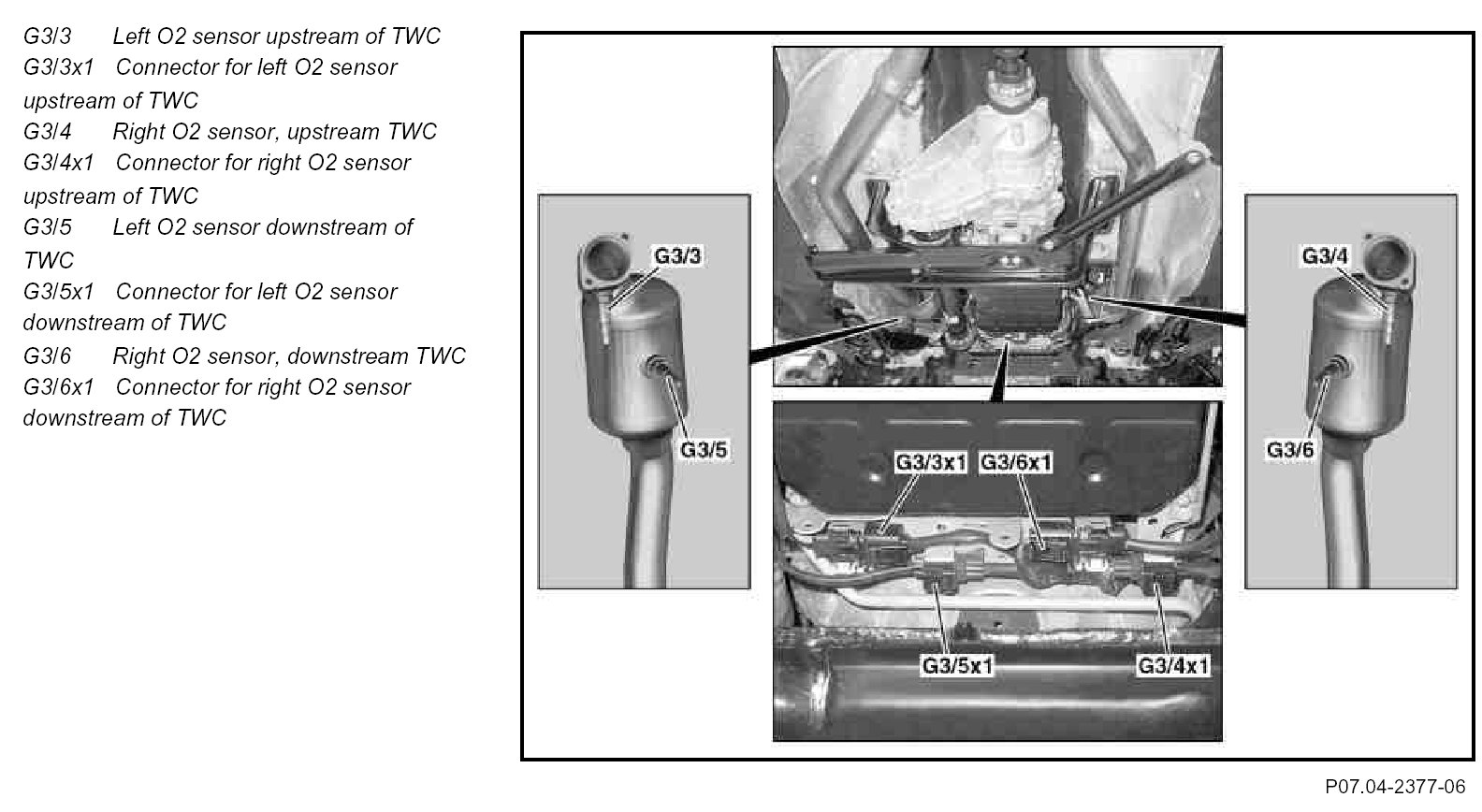 G3/3 Left O2 sensor upstream of TWC
G3/3x1 Connector for left O2 sensor upstream of TWC
G3/4 Right O2 sensor, upstream TWC
G3/4x1 Connector for right O2 sensor upstream of TWC
G3/5 Left O2 sensor downstream of TWC
G3/5x1 Connector for left O2 sensor downstream of TWC
G3/6 Right O2 sensor, downstream TWC
G3/6x1 Connector for right O2 sensor downstream of TWC

G3/3
G3/5
G3/4
G3/6
G3/3x1
G3/6x1
G3/5x1
G3/4x1

P07.04-2377-06