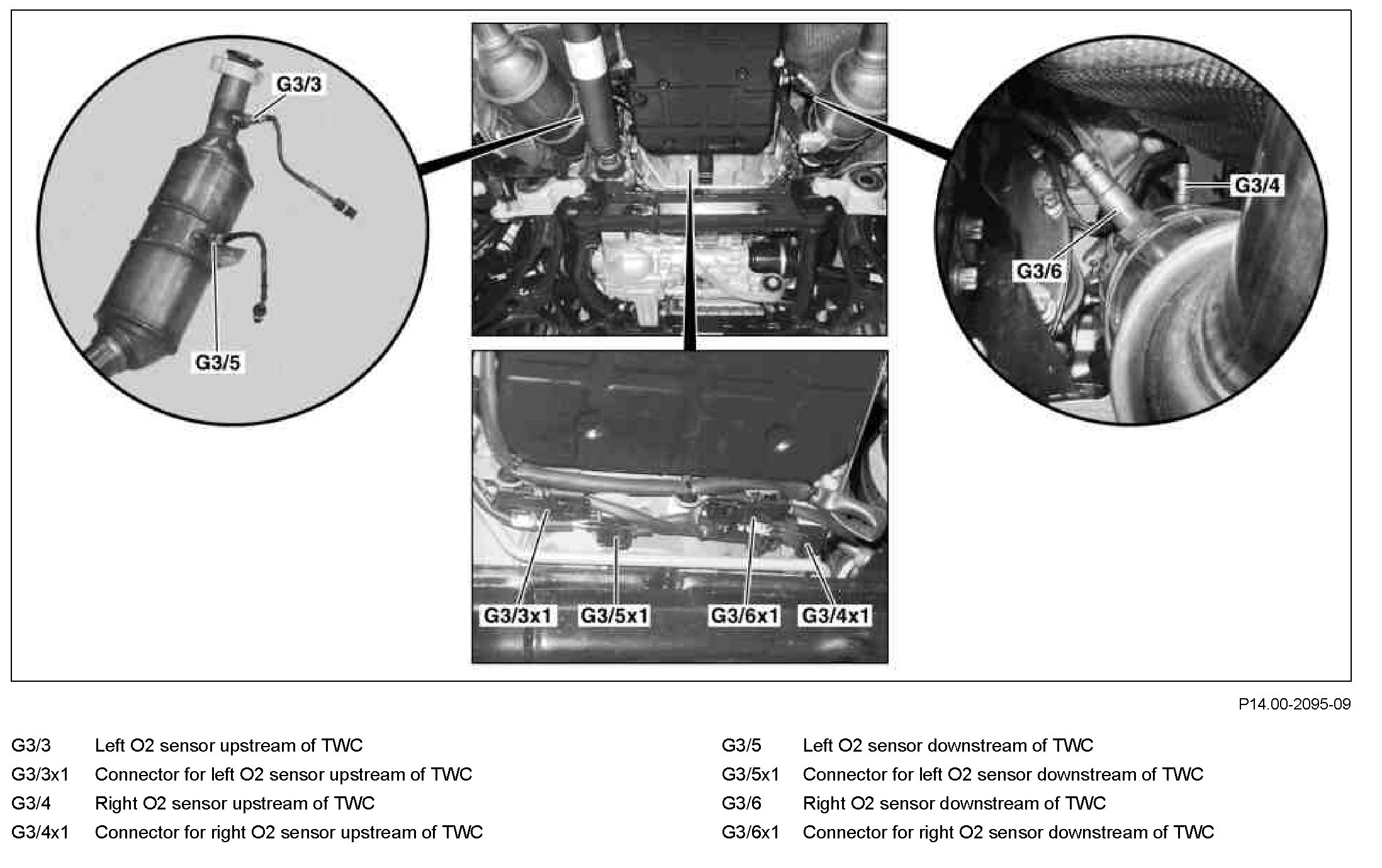 G3/3

G3/5

G3/4

G3/6

G3/3x1 G3/5x1 G3/6x1 G3/4x1

P14.00-2095-09

G3/3 Left O2 sensor upstream of TWC
G3/3x1 Connector for left O2 sensor upstream of TWC
G3/4 Right O2 sensor upstream of TWC
G3/4x1 Connector for right O2 sensor upstream of TWC

G3/5 Left O2 sensor downstream of TWC
G3/5x1 Connector for left O2 sensor downstream of TWC
G3/6 Right O2 sensor downstream of TWC
G3/6x1 Connector for right O2 sensor downstream of TWC