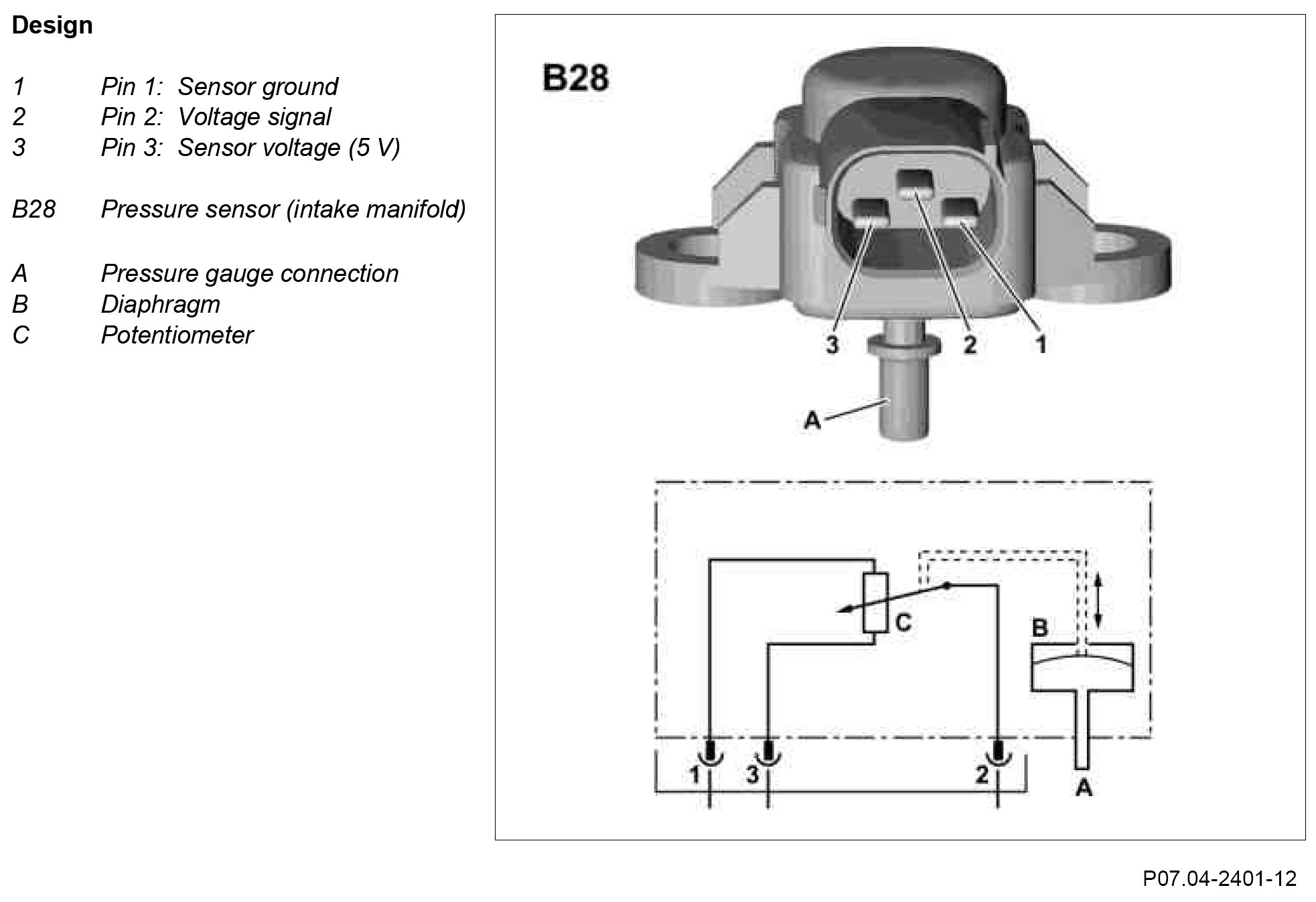 Design

1 Pin 1: Sensor ground
2 Pin 2: Voltage signal
3 Pin 3: Sensor voltage (5 V)

B28 Pressure sensor (intake manifold)

A Pressure gauge connection
B Diaphragm
C Potentiometer

B28

3 2 1

A

C

B

1 3 2

A

P07.04-2401-12