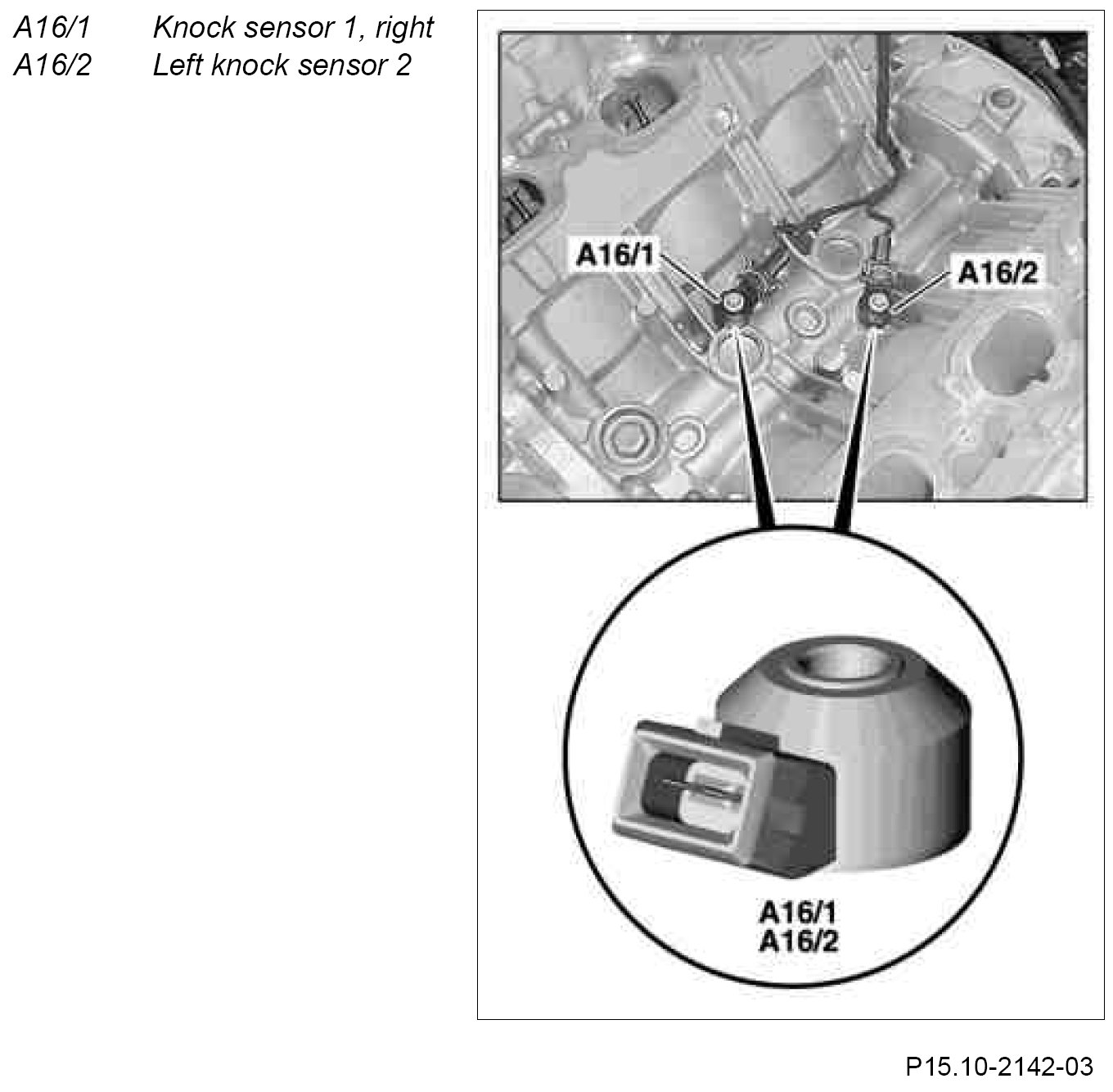 A16/1 Knock sensor 1, right
A16/2 Left knock sensor 2

A16/1
A16/2

A16/1
A16/2

P15.10-2142-03