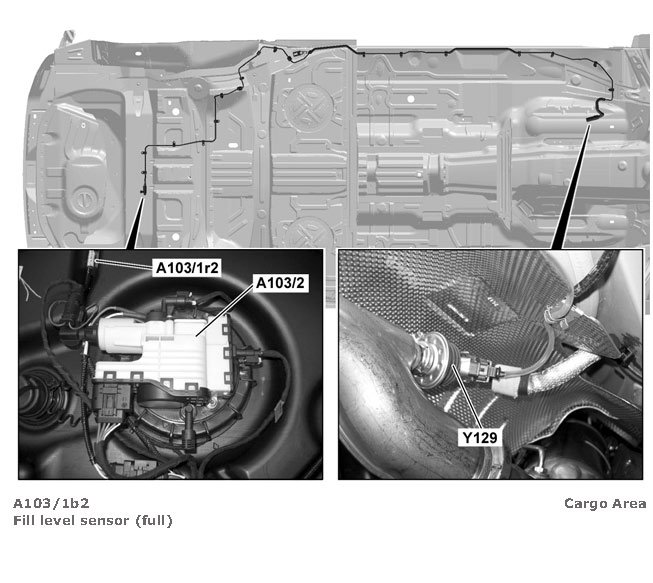 A103/1r2

A103/2

Y129

A103/1b2
Fill level sensor (full)

Cargo Area