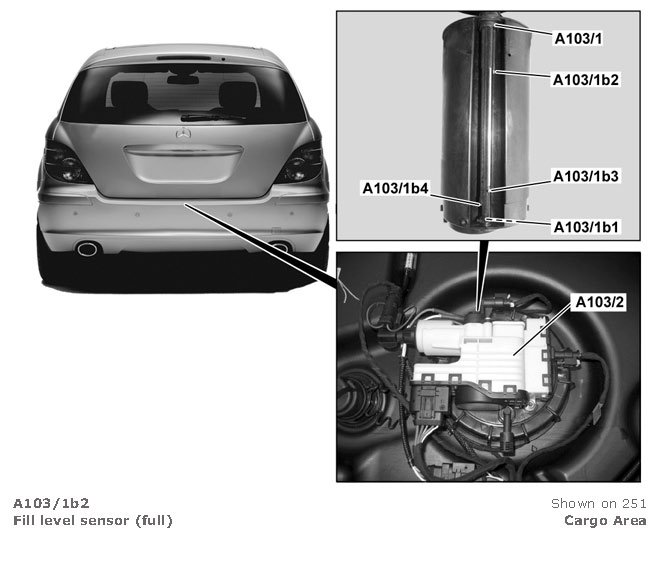 A103/1

A103/1b2

A103/1b3

A103/1b4

A103/1b1

A103/2

A103/1b2
Fill level sensor (full)

Shown on 251
Cargo Area