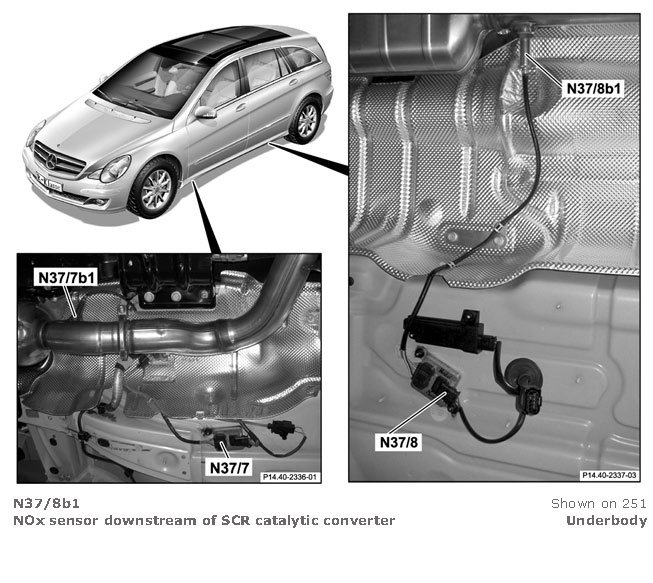 N37/7b1

N37/7

P14.40-2336-01

N37/8b1

N37/8

P14.40-2337-03

N37/8b1
NOx sensor downstream of SCR catalytic converter

Shown on 251
Underbody