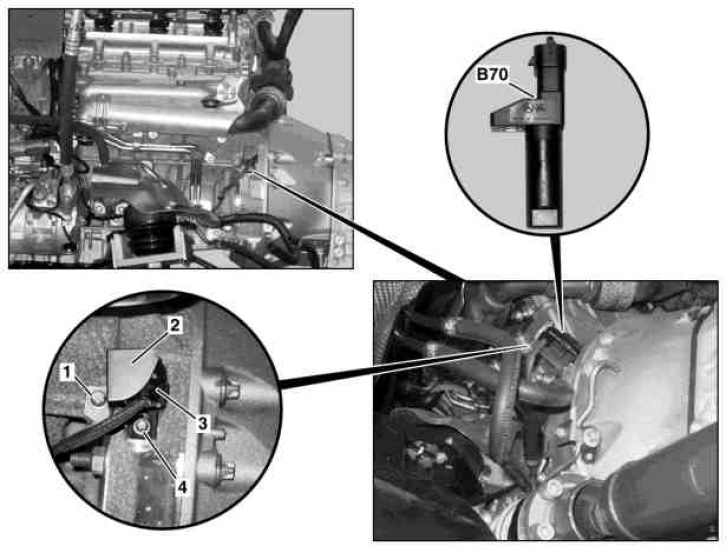 B70

2

1

3

4