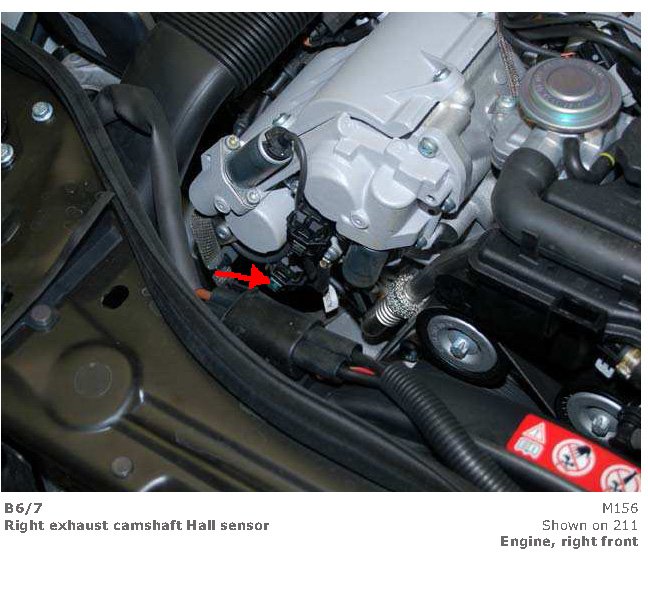 B6/7
Right exhaust camshaft Hall sensor

M156
Shown on 211
Engine, right front