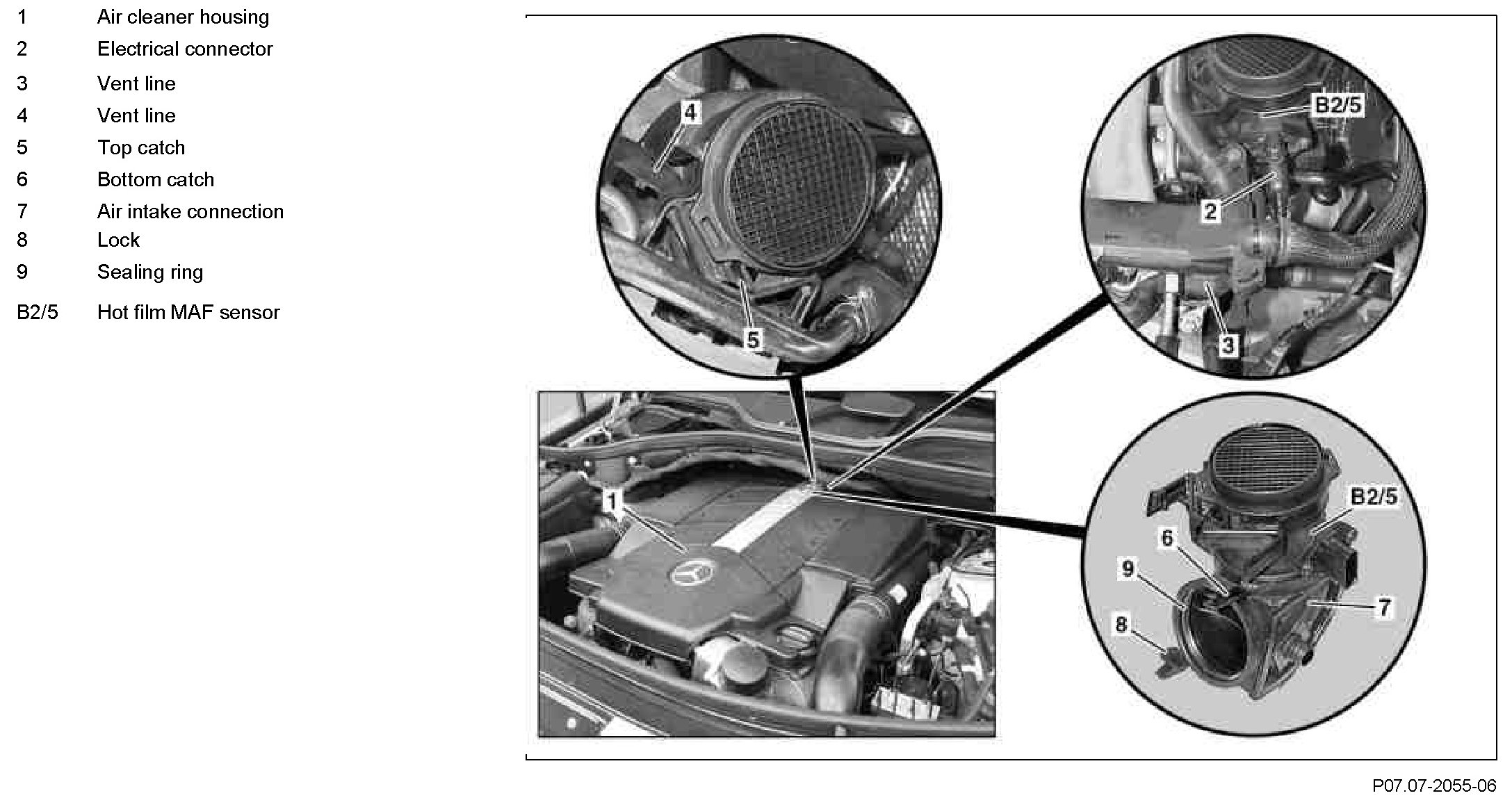 1 Air cleaner housing
2 Electrical connector
3 Vent line
4 Vent line
5 Top catch
6 Bottom catch
7 Air intake connection
8 Lock
9 Sealing ring
B2/5 Hot film MAF sensor

4
5
B2/5
2
3
1
B2/5
6
9
8
7

P07.07-2055-06