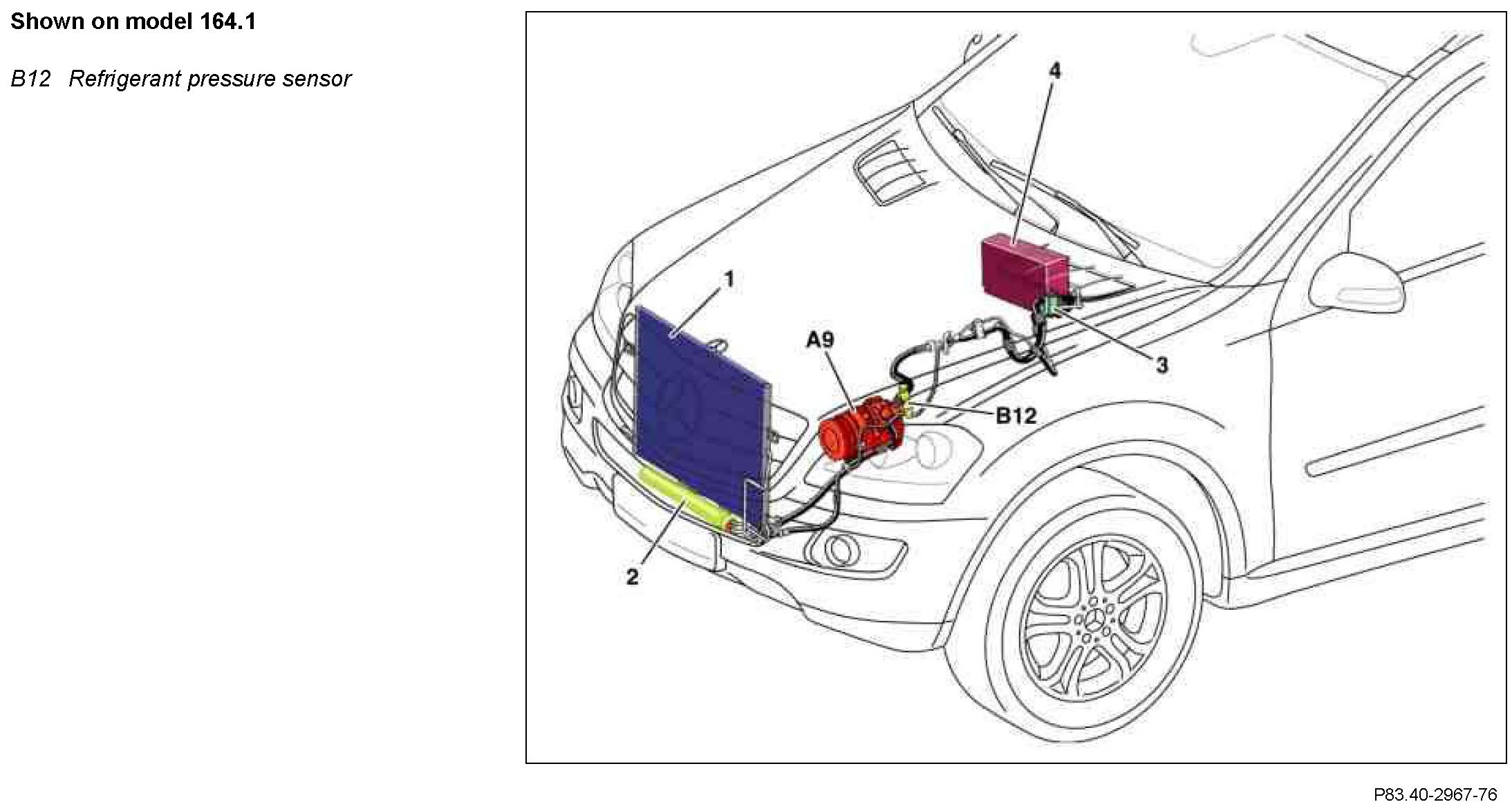 Shown on model 164.1

B12 Refrigerant pressure sensor

4

1

A9

3

B12

2

P83.40-2967-76