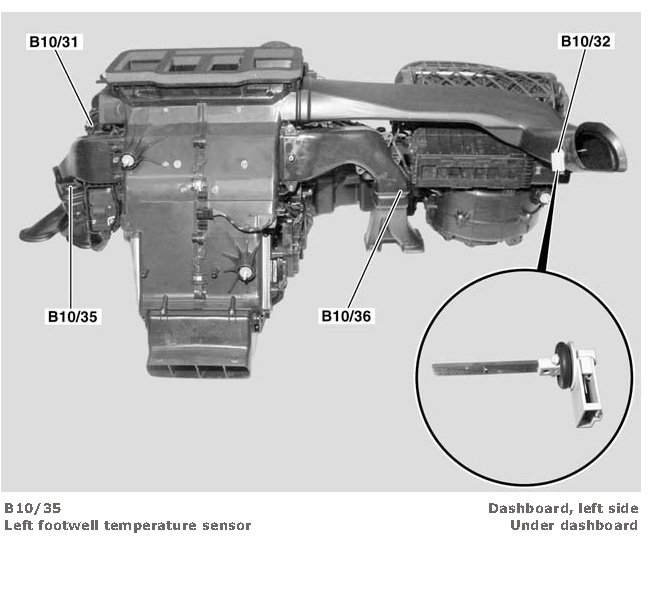 B10/31

B10/32

B10/35

B10/36

B10/35
Left footwell temperature sensor

Dashboard, left side
Under dashboard