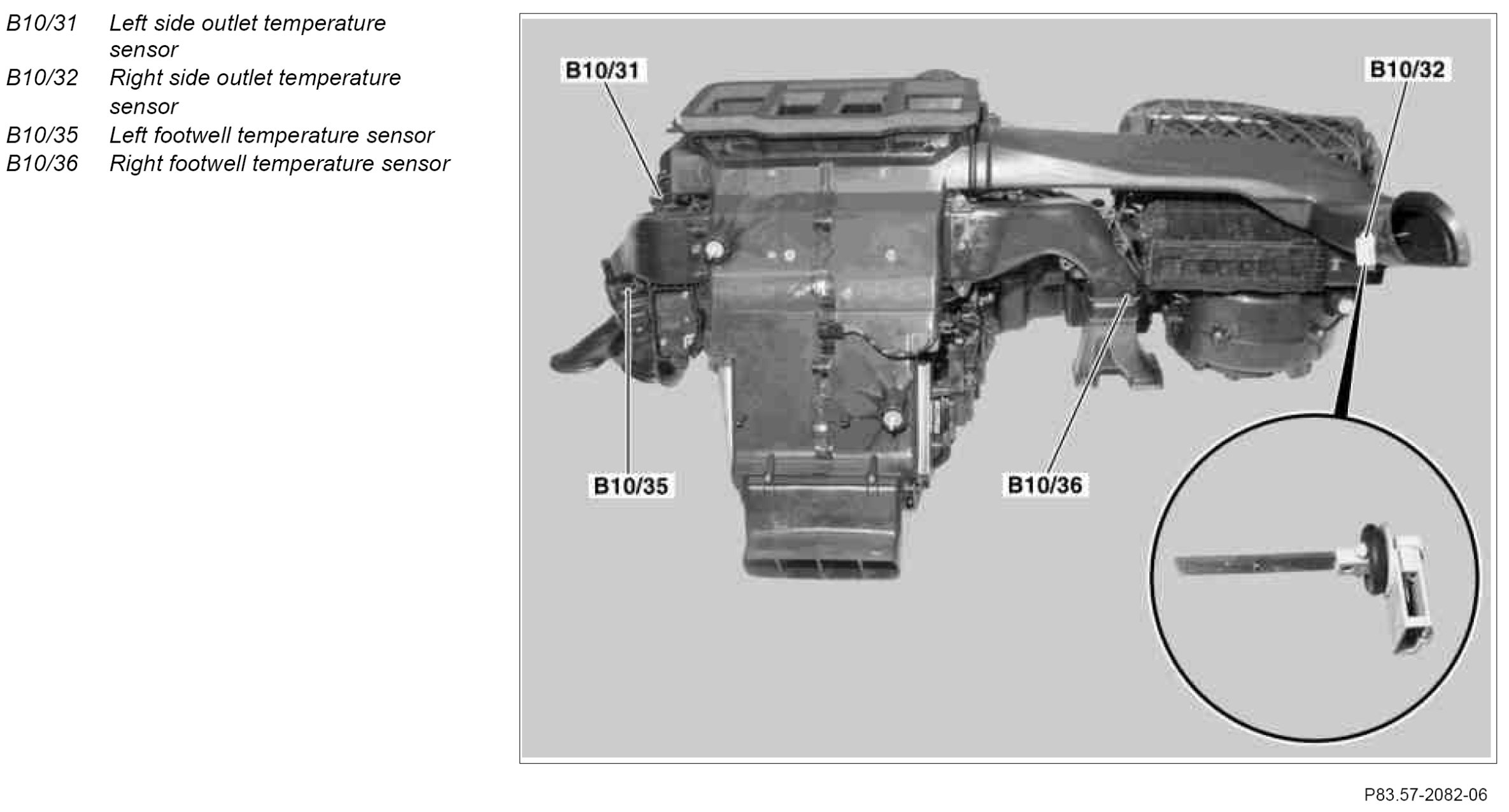 B10/31 Left side outlet temperature sensor
B10/32 Right side outlet temperature sensor
B10/35 Left footwell temperature sensor
B10/36 Right footwell temperature sensor

B10/31

B10/32

B10/35

B10/36

P83.57-2082-06