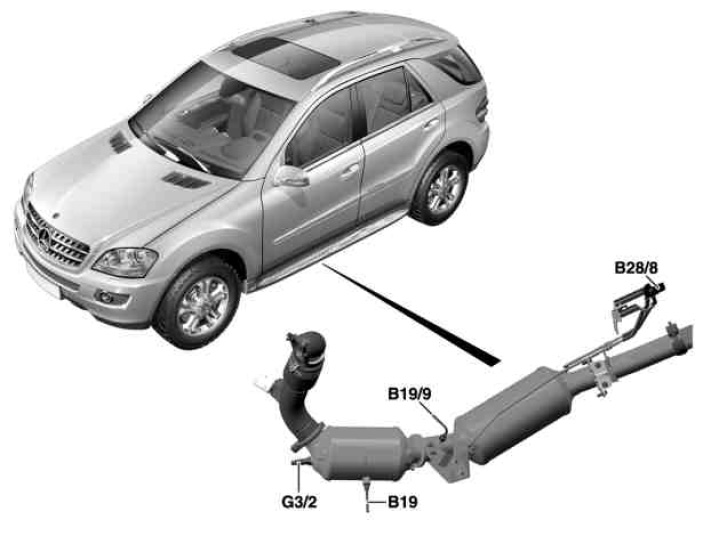 B28/8

B19/9

G3/2

B19