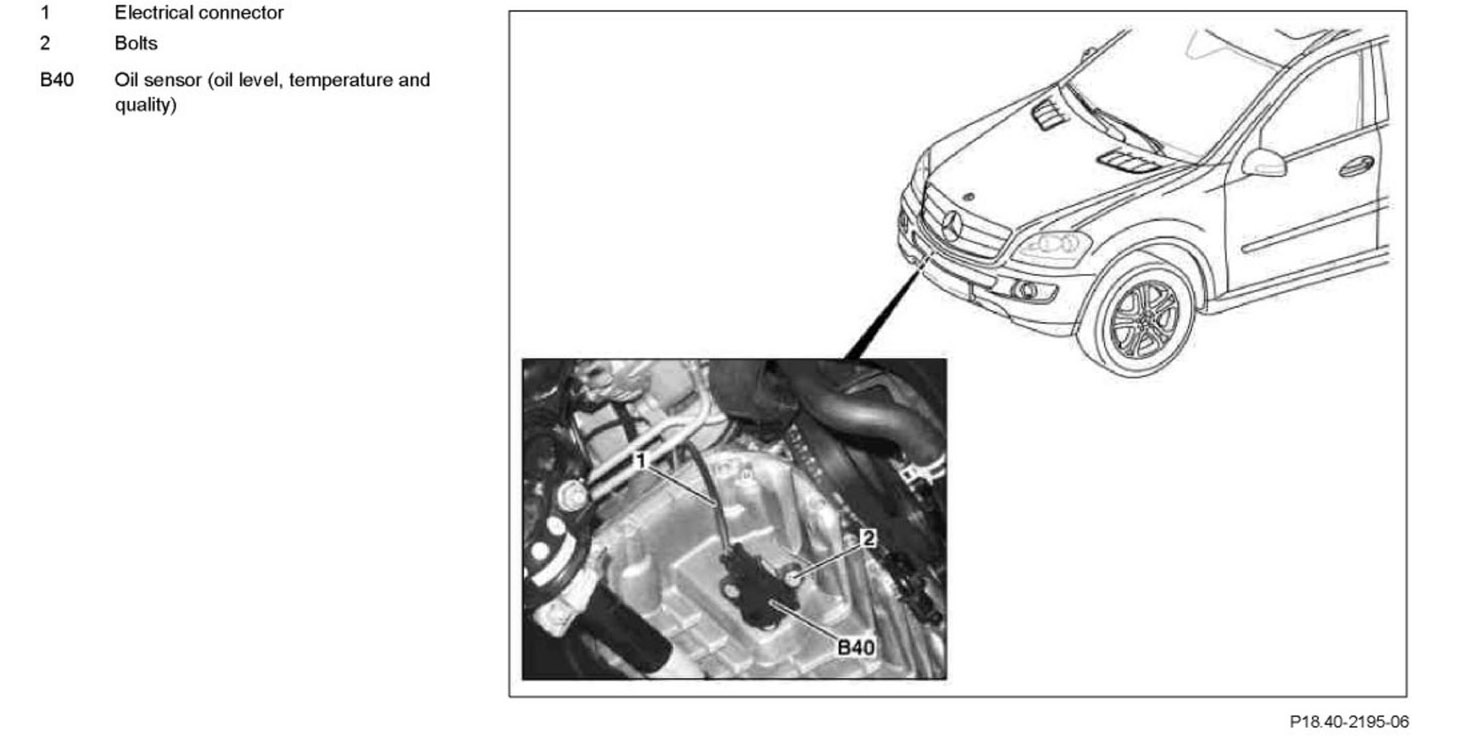 1 Electrical connector

2 Bolts

B40 Oil sensor (oil level, temperature and quality)

1

2

B40

P18.40-2195-06