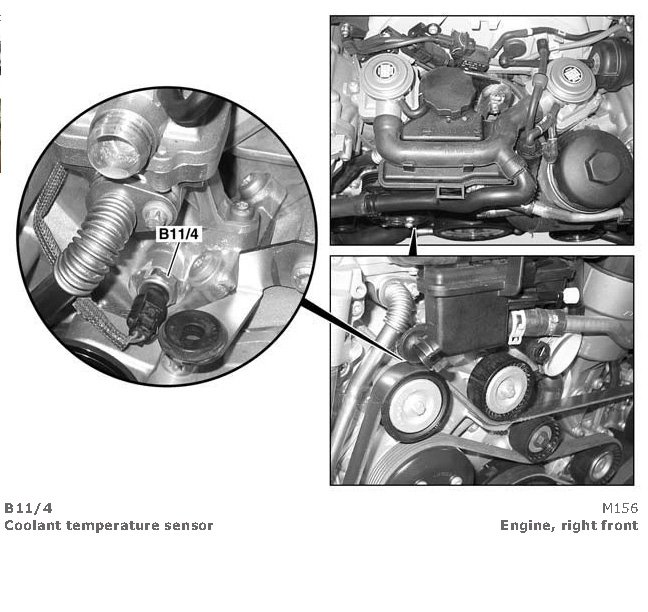 B11/4

B11/4
Coolant temperature sensor

M156
Engine, right front