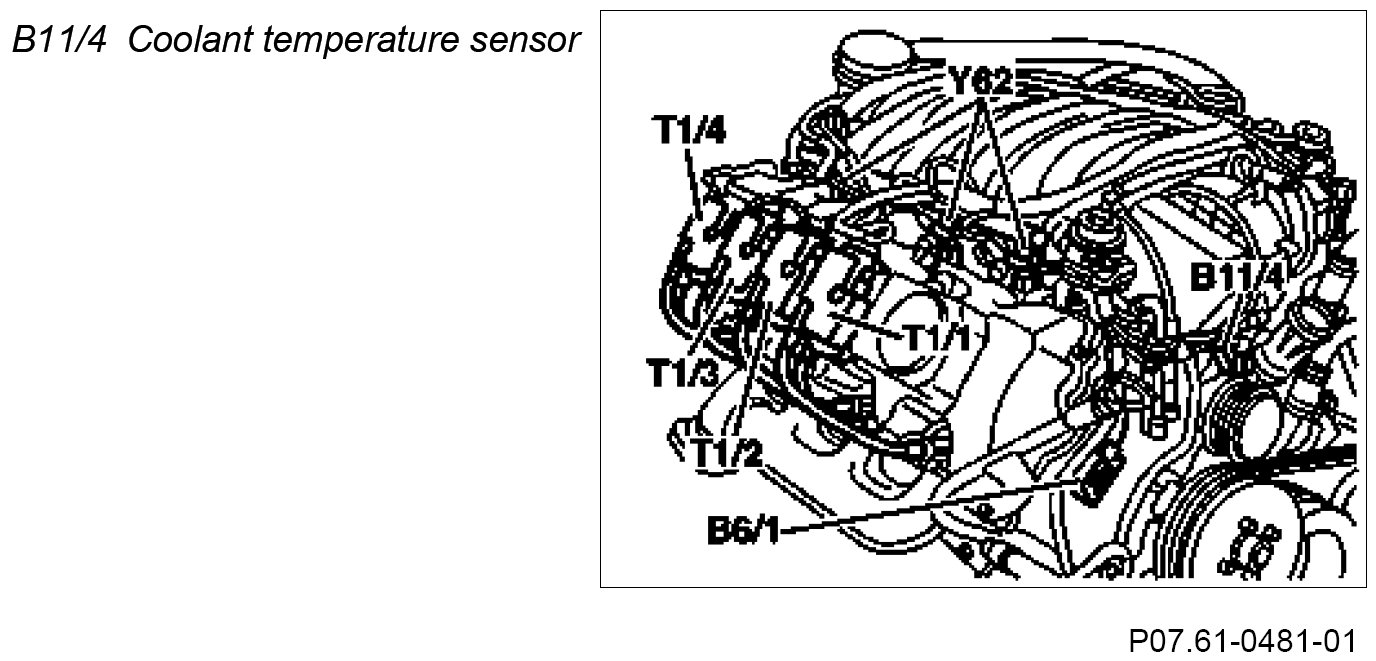 B11/4 Coolant temperature sensor

Y62
T1/4
B11/4
T1/1
T1/3
T1/2
B6/1

P07.61-0481-01