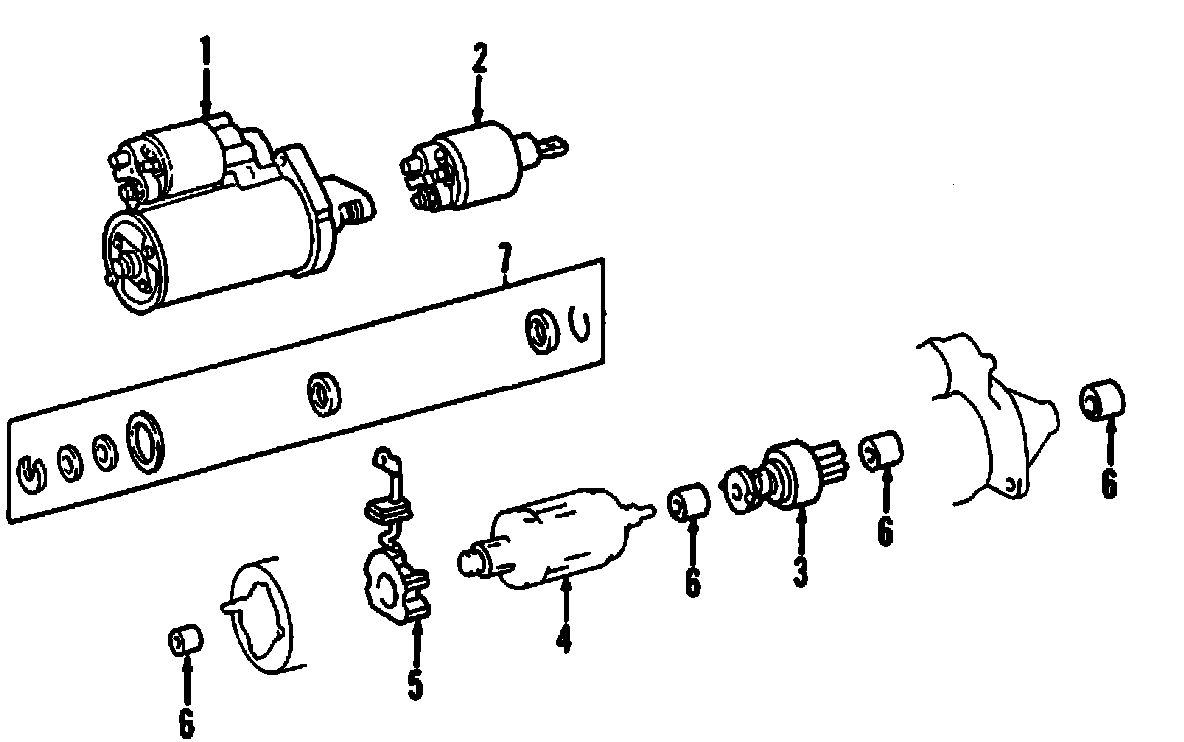 1
2
7
6
6
3
6
4
5
6