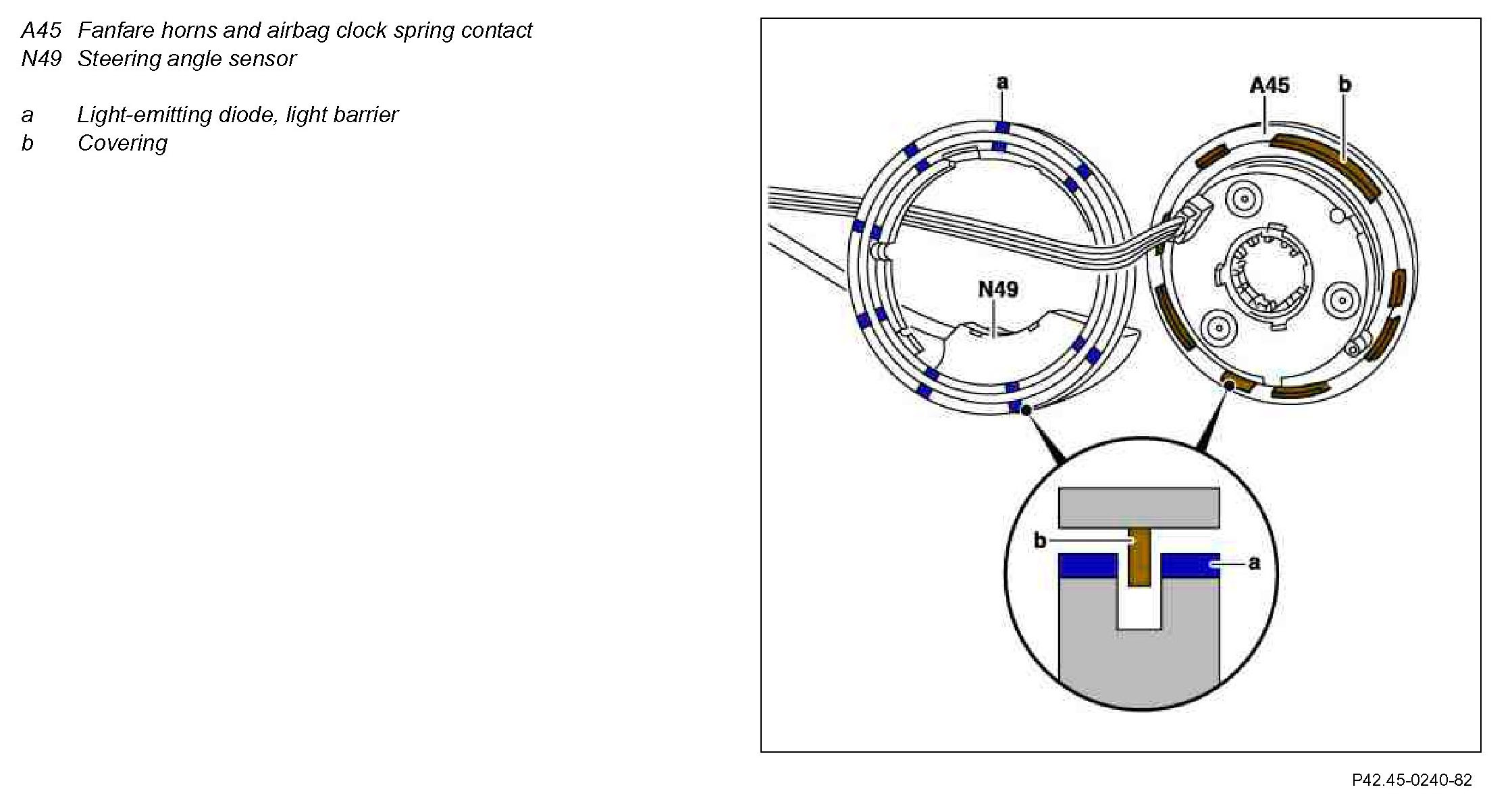 A45 Fanfare horns and airbag clock spring contact
N49 Steering angle sensor

a Light-emitting diode, light barrier
b Covering

a
A45
b
N49
b
a

P42.45-0240-82