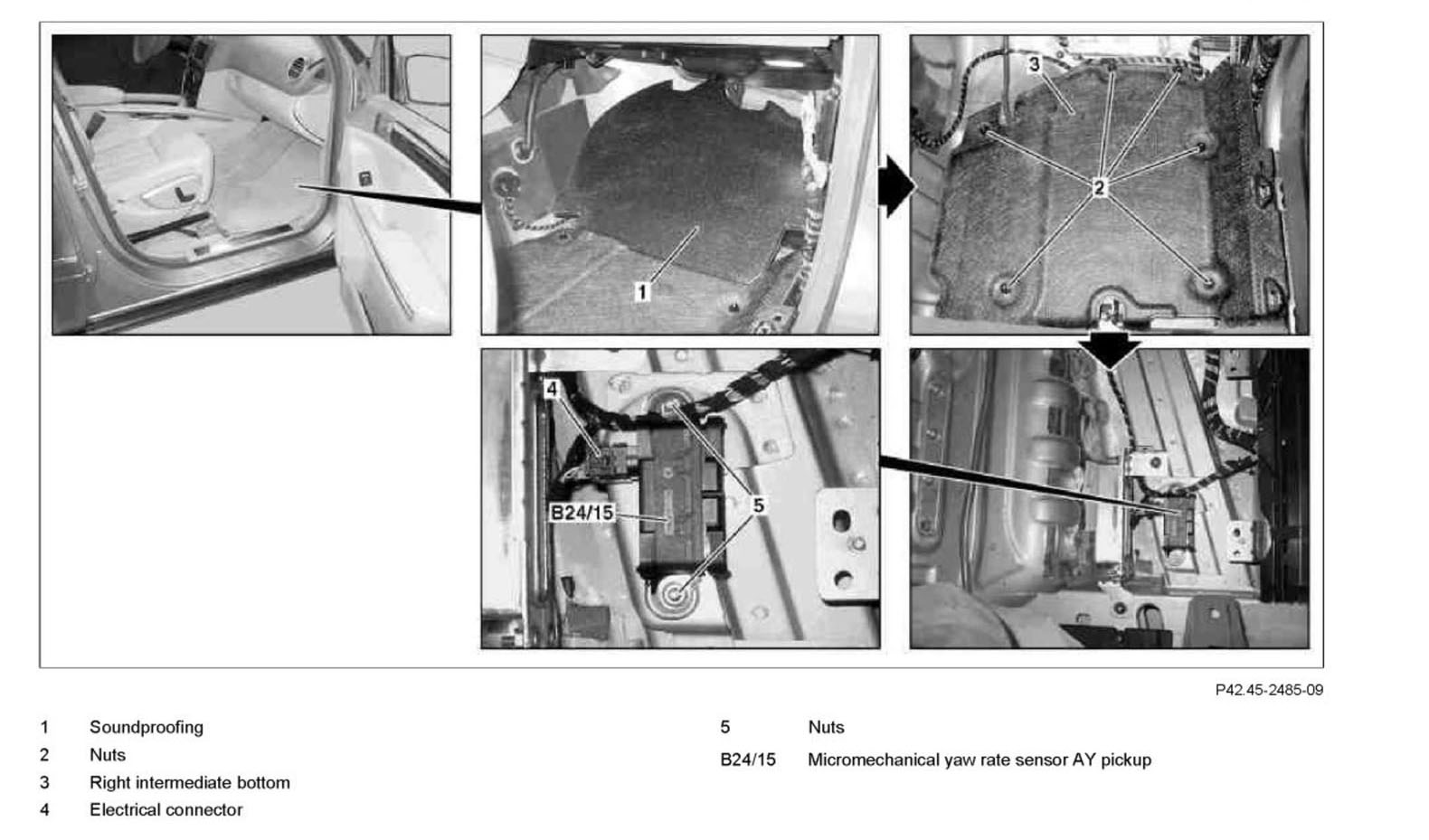 1

3

2

4

B24/15

5

P42.45-2485-09

1 Soundproofing
2 Nuts
3 Right intermediate bottom
4 Electrical connector

5 Nuts
B24/15 Micromechanical yaw rate sensor AY pickup