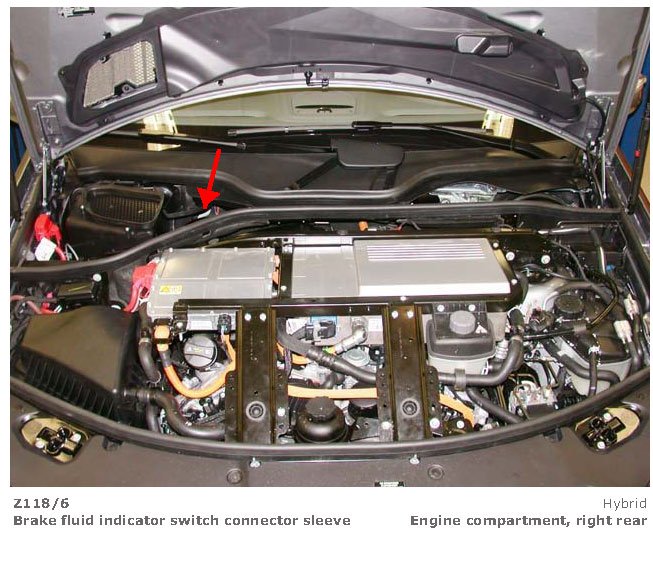 Z118/6
Brake fluid indicator switch connector sleeve

Hybrid
Engine compartment, right rear