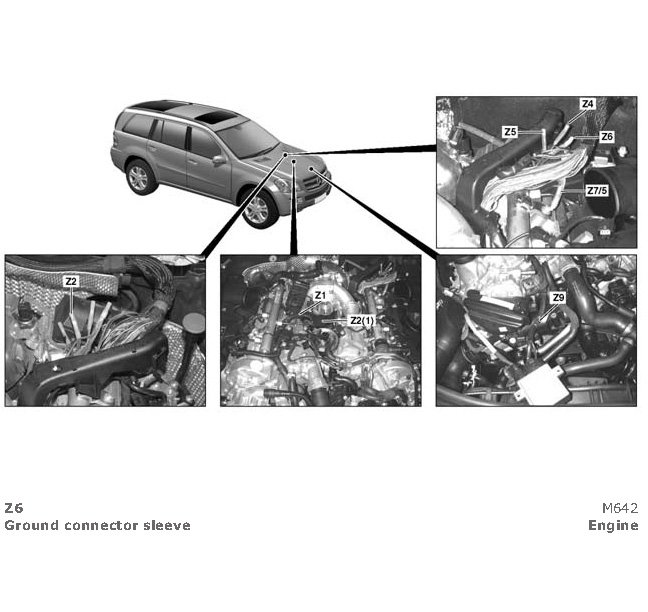 Z4
Z5
Z6
Z7/5

Z2

Z1
Z2(1)

Z9

Z6
Ground connector sleeve

M642
Engine