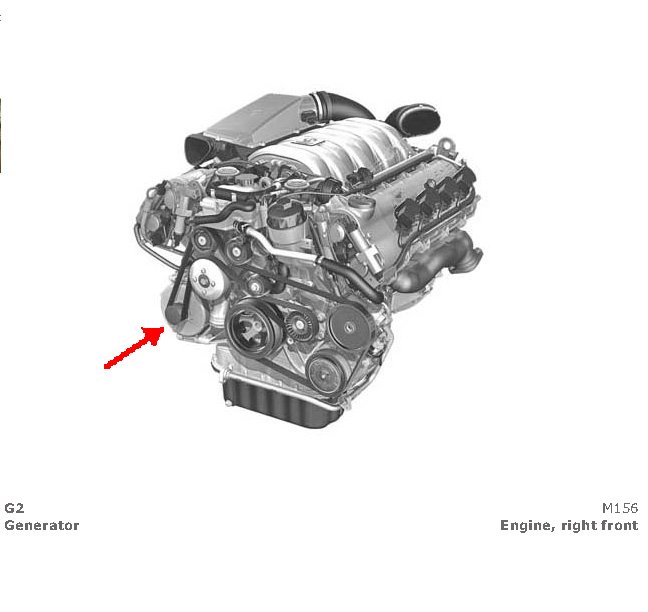 G2
Generator

M156
Engine, right front