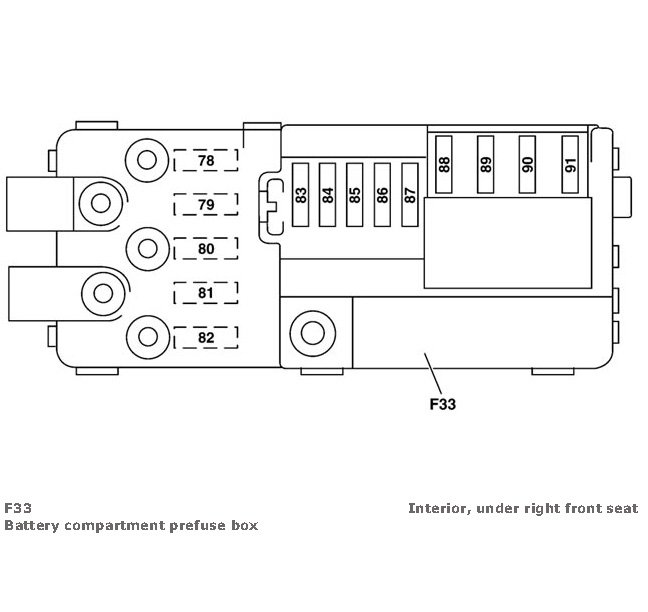 78
79
80
81
82
83
84
85
86
87
88
89
90
91
F33

F33
Battery compartment prefuse box

Interior, under right front seat