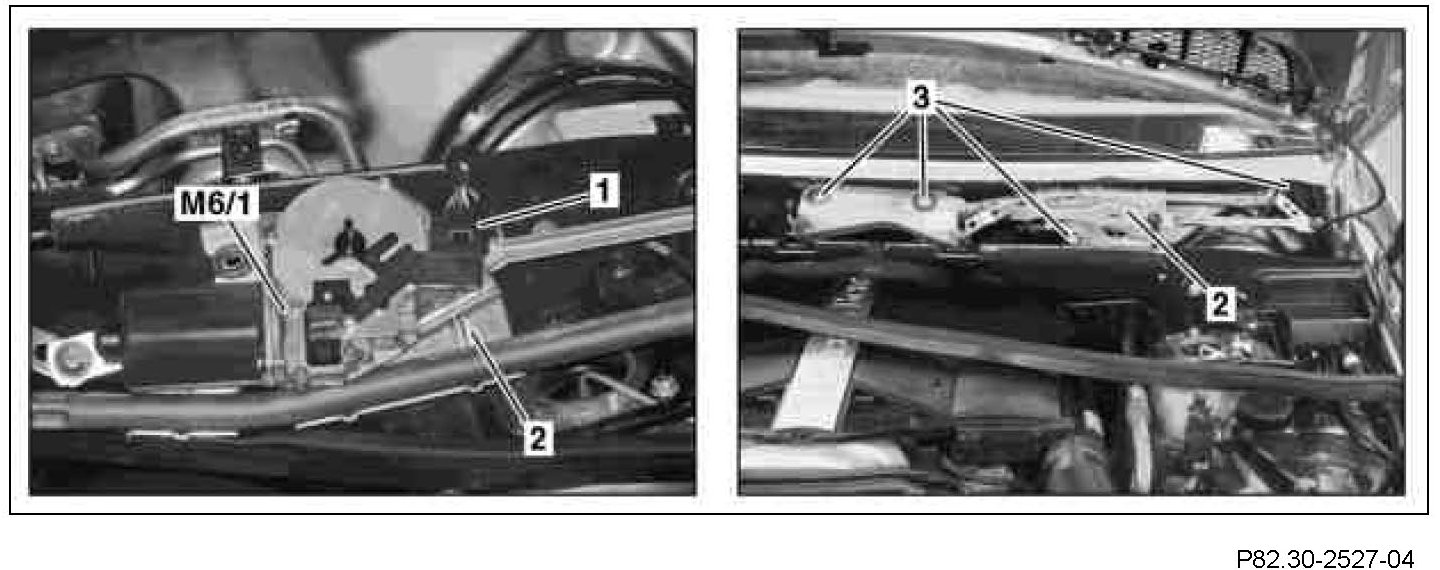 M6/1
1
2
3
2
P82.30-2527-04