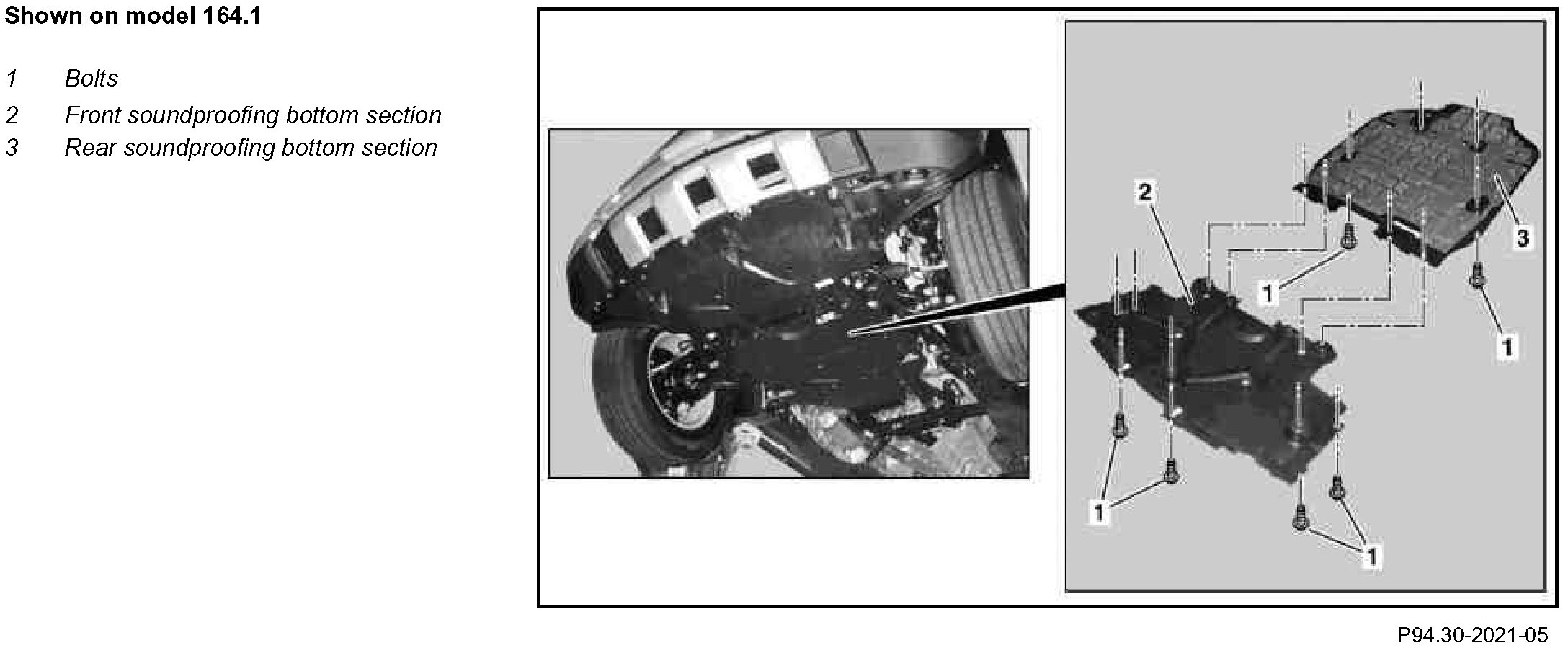 Shown on model 164.1

1 Bolts
2 Front soundproofing bottom section
3 Rear soundproofing bottom section

2
3
1
1
1
1

P94.30-2021-05