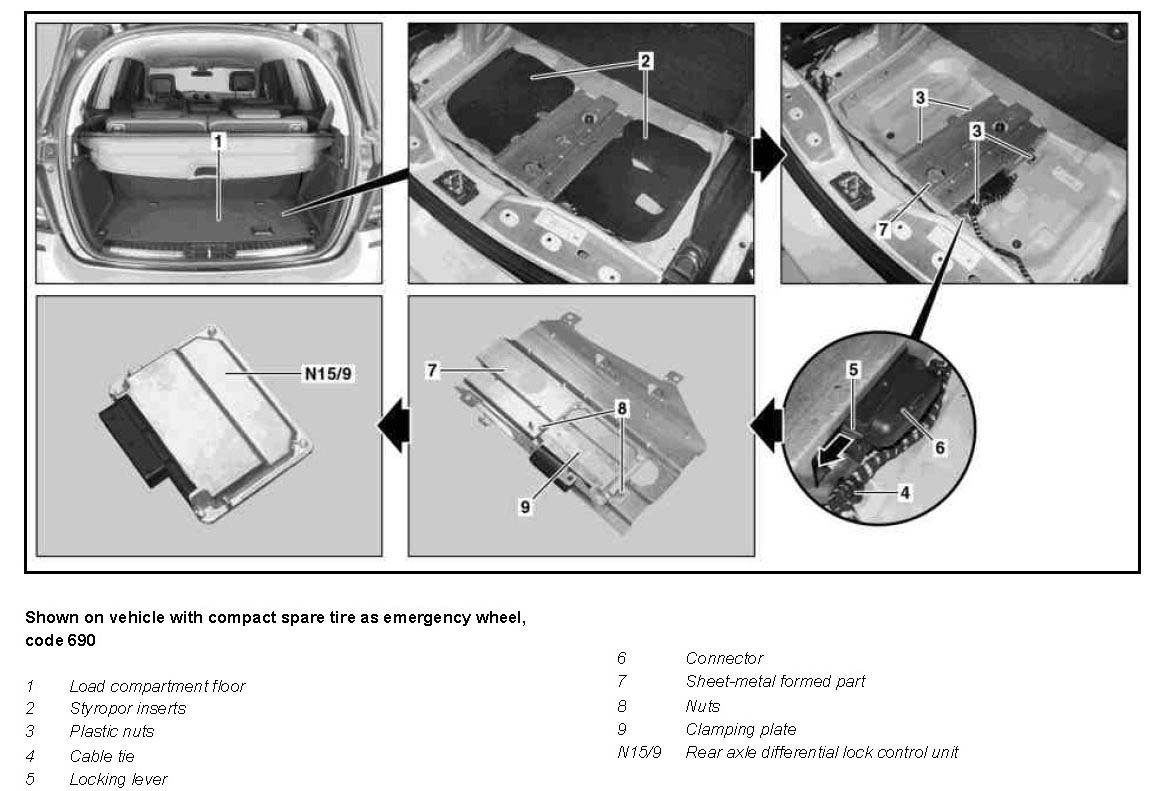 1

2

3

3

7

N15/9

7

8

9

5

6

4

Shown on vehicle with compact spare tire as emergency wheel, code 690

1 Load compartment floor
2 Styropor inserts
3 Plastic nuts
4 Cable tie
5 Locking lever

6 Connector
7 Sheet-metal formed part
8 Nuts
9 Clamping plate
N15/9 Rear axle differential lock control unit