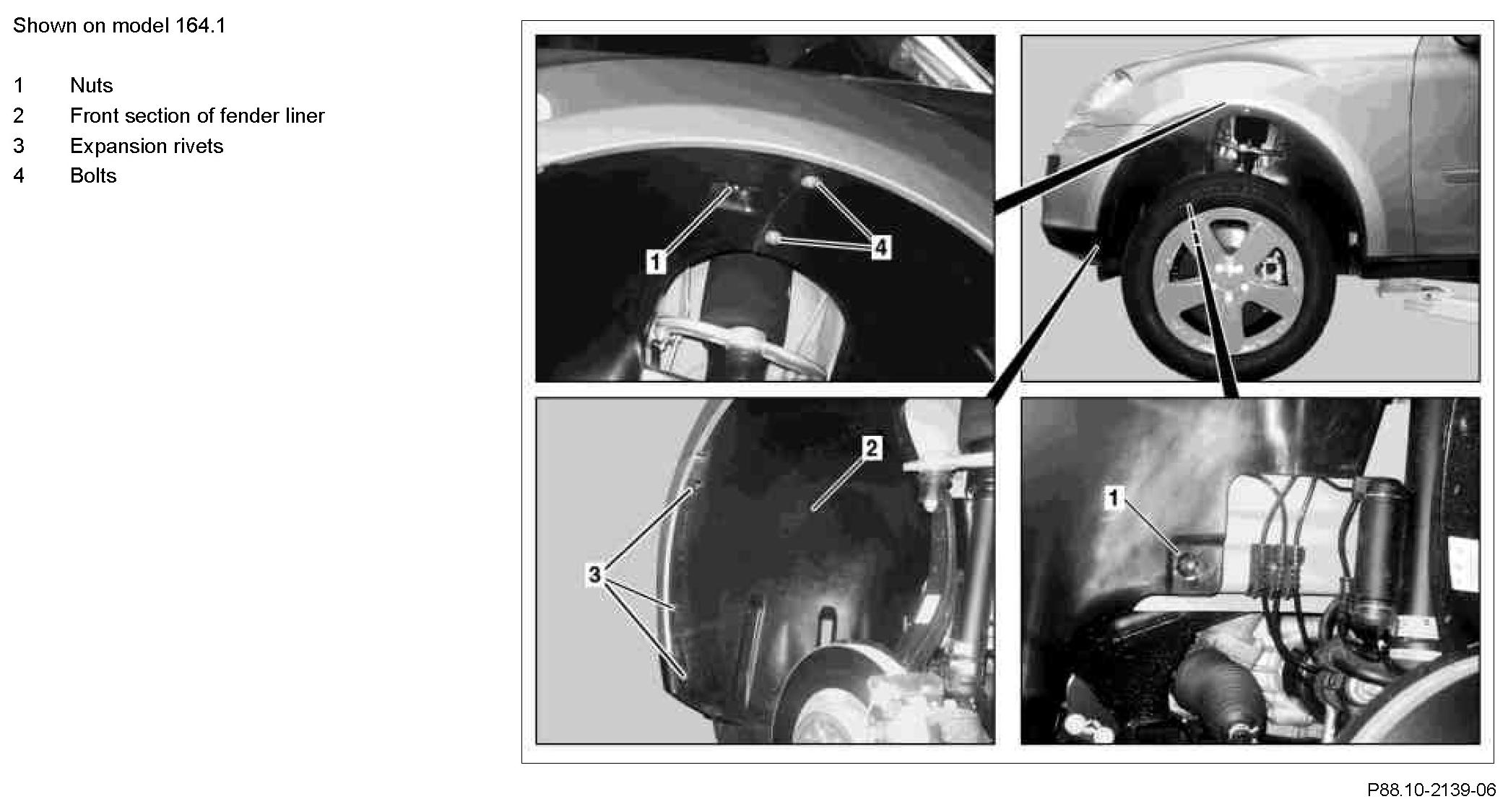 Shown on model 164.1

1 Nuts
2 Front section of fender liner
3 Expansion rivets
4 Bolts

1

4

2

3

1

P88.10-2139-06