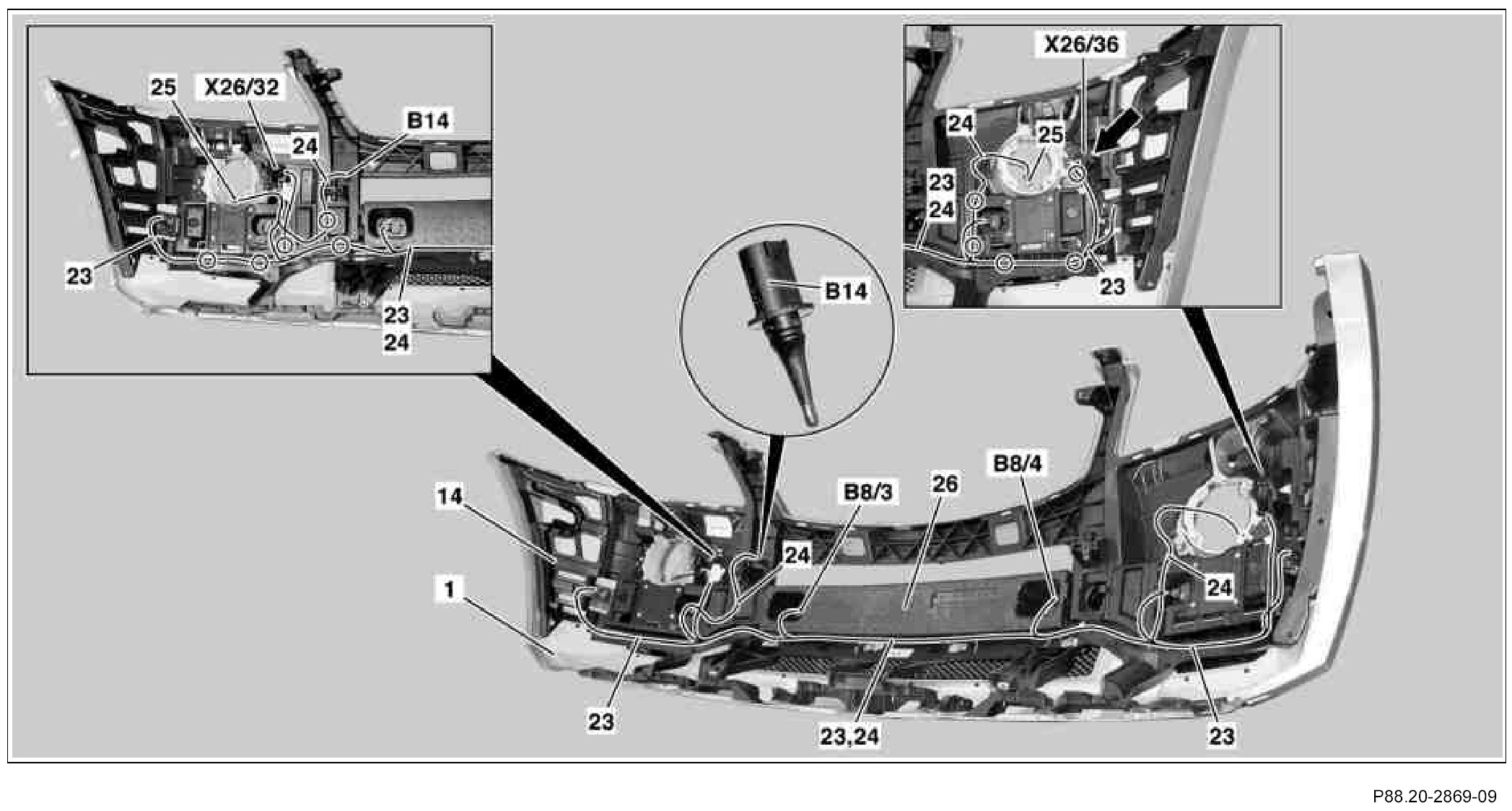 25
X26/32
B14
24
23
23
24

X26/36
24
25
23
24
23

B14

14
1
24
B8/3
26
B8/4
24
23
23,24
23

P88.20-2869-09