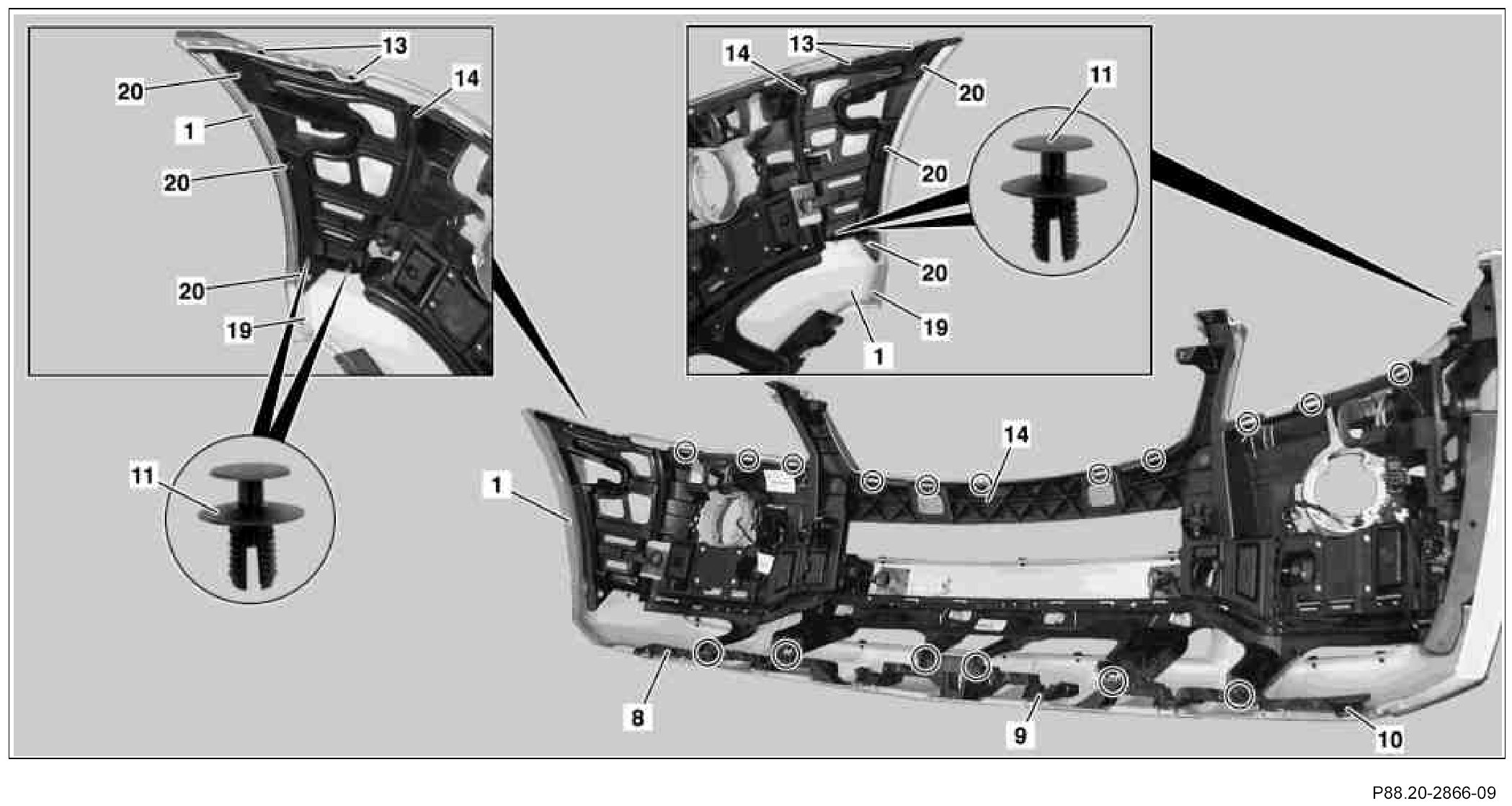 13
20
14
1
20
20
19
11
14
13
20
11
20
20
19
1
14
1
8
9
10
P88.20-2866-09