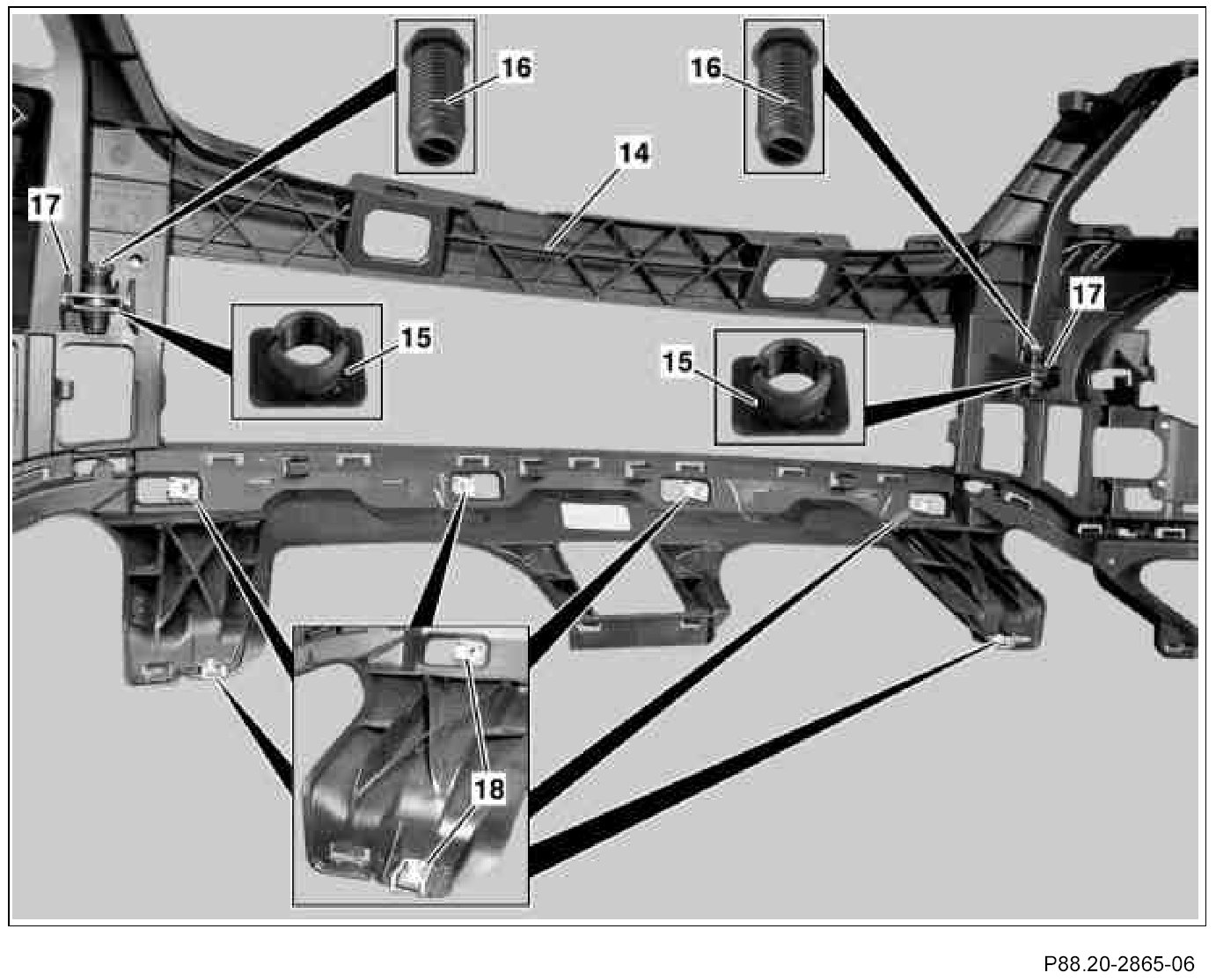 16
16
14
17
17
15
15
18
P88.20-2865-06