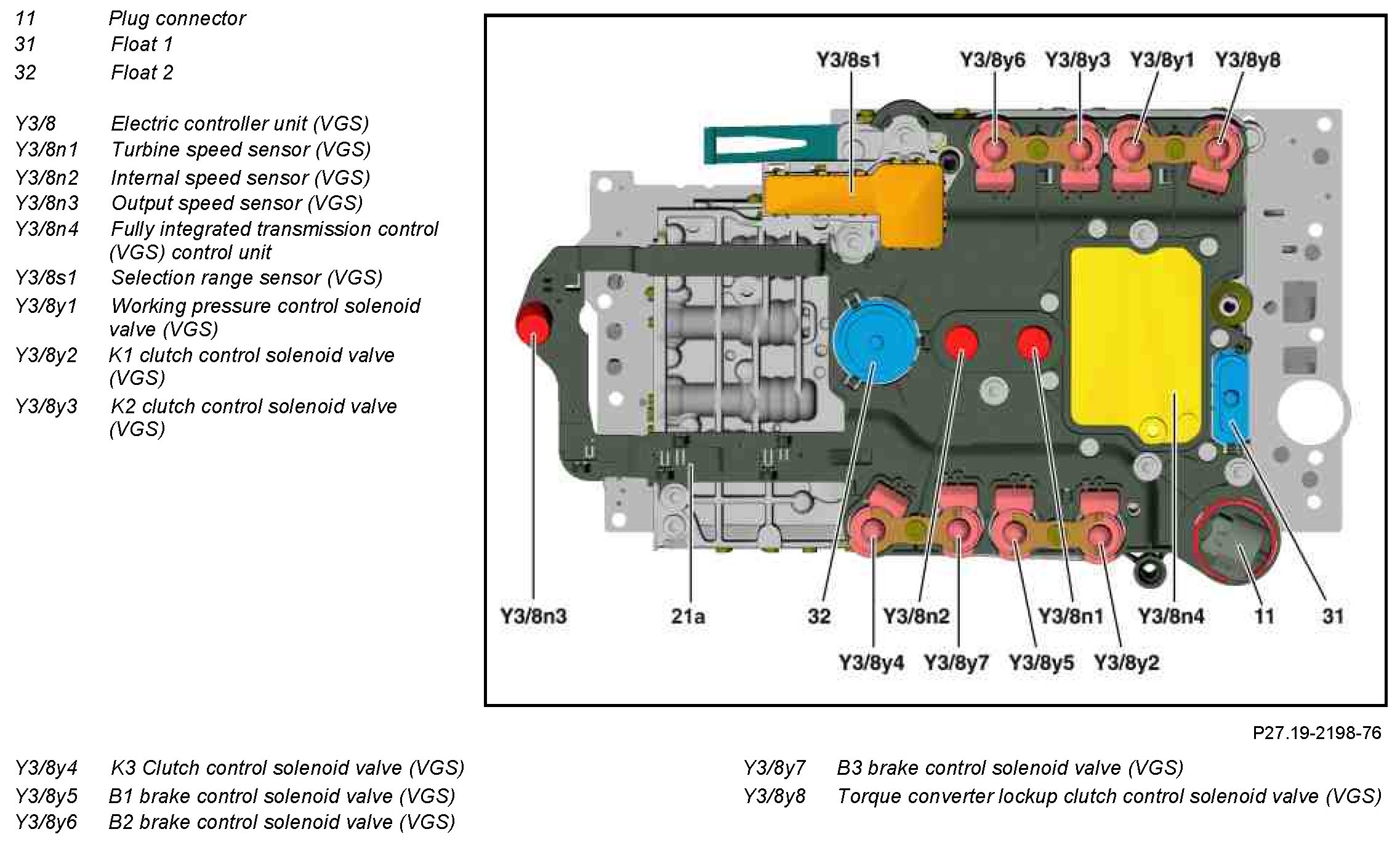 11 Plug connector
31 Float 1
32 Float 2

Y3/8 Electric controller unit (VGS)
Y3/8n1 Turbine speed sensor (VGS)
Y3/8n2 Internal speed sensor (VGS)
Y3/8n3 Output speed sensor (VGS)
Y3/8n4 Fully integrated transmission control (VGS) control unit
Y3/8s1 Selection range sensor (VGS)
Y3/8y1 Working pressure control solenoid valve (VGS)
Y3/8y2 K1 clutch control solenoid valve (VGS)
Y3/8y3 K2 clutch control solenoid valve (VGS)

Y3/8s1 Y3/8y6 Y3/8y3 Y3/8y1 Y3/8y8

Y3/8n3 21a 32 Y3/8n2 Y3/8n1 Y3/8n4 11 31

Y3/8y4 Y3/8y7 Y3/8y5 Y3/8y2

P27.19-2198-76

Y3/8y4 K3 Clutch control solenoid valve (VGS)
Y3/8y5 B1 brake control solenoid valve (VGS)
Y3/8y6 B2 brake control solenoid valve (VGS)

Y3/8y7 B3 brake control solenoid valve (VGS)
Y3/8y8 Torque converter lockup clutch control solenoid valve (VGS)