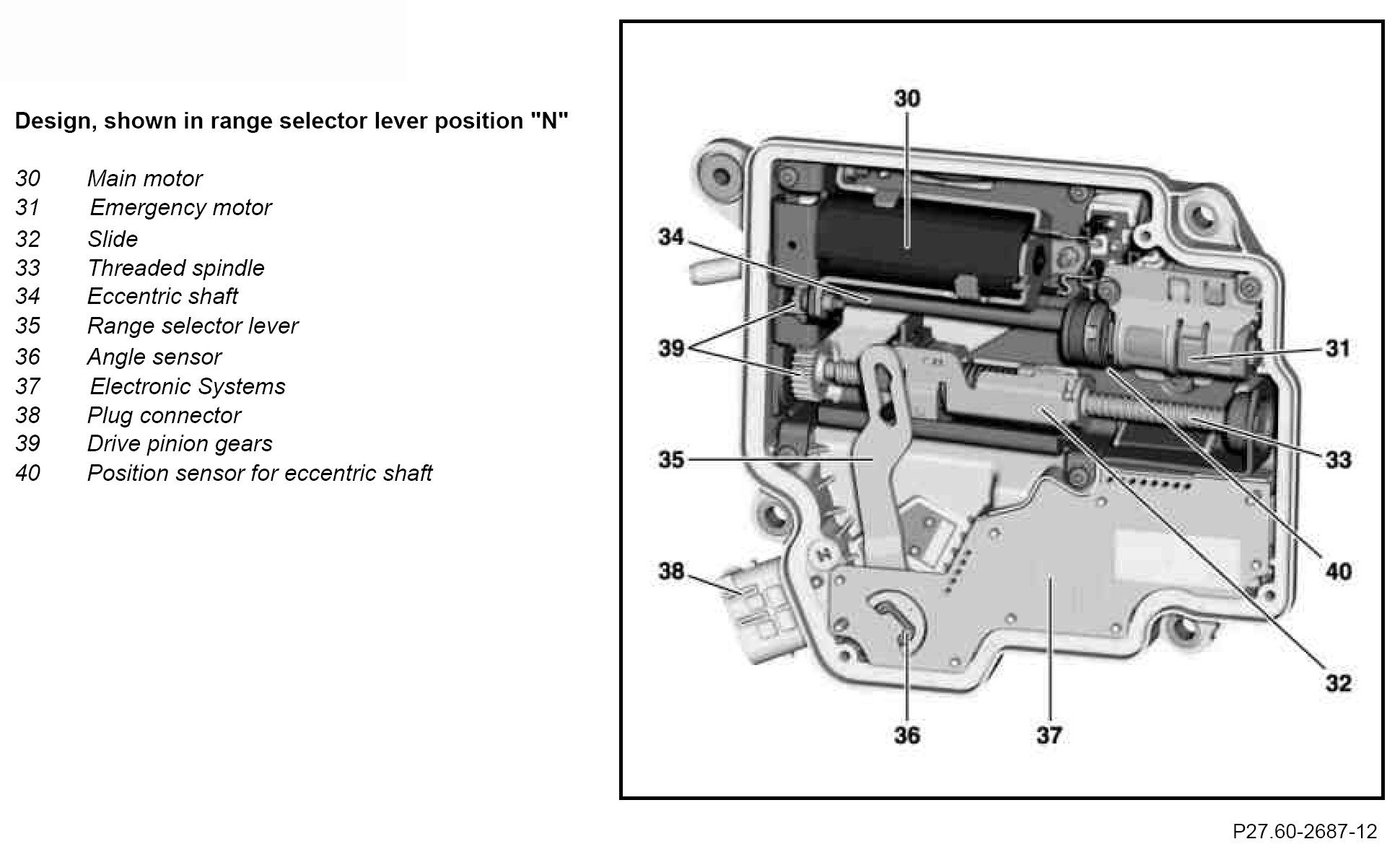 Design, shown in range selector lever position "N"

30 Main motor
31 Emergency motor
32 Slide
33 Threaded spindle
34 Eccentric shaft
35 Range selector lever
36 Angle sensor
37 Electronic Systems
38 Plug connector
39 Drive pinion gears
40 Position sensor for eccentric shaft

30
34
39
31
33
35
40
38
32
36
37

P27.60-2687-12