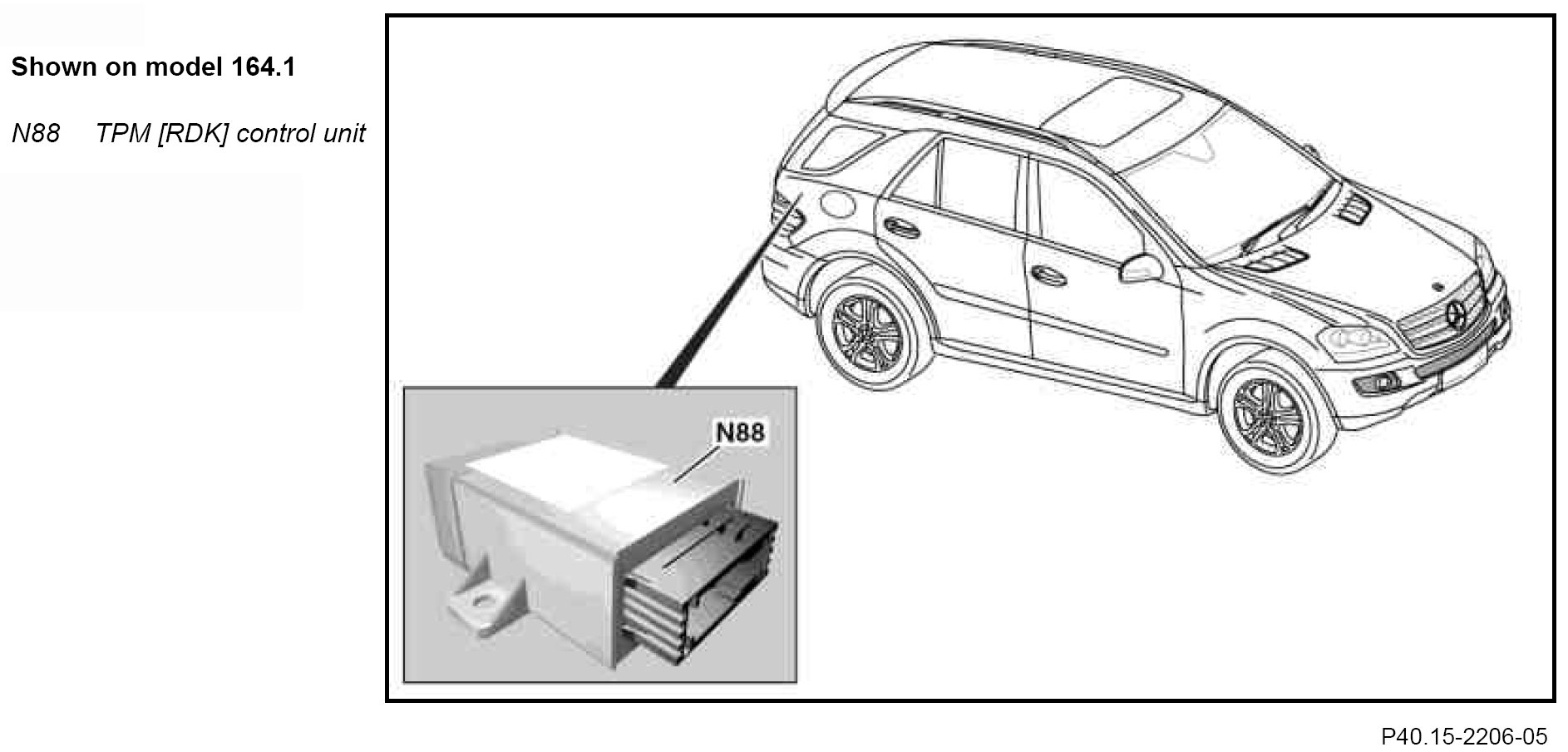 Shown on model 164.1

N88 TPM [RDK] control unit

N88

P40.15-2206-05