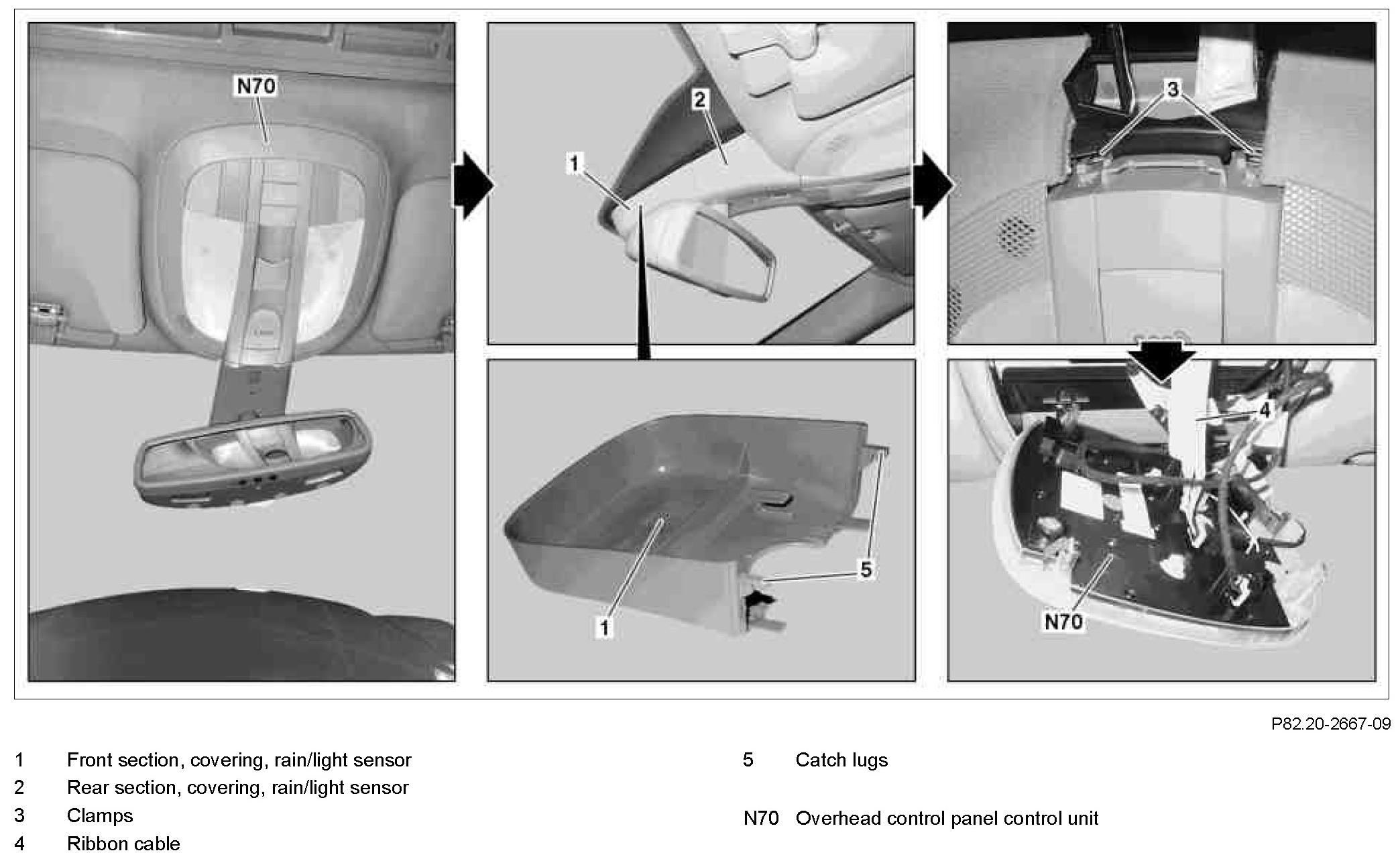 N70

2

1

3

1

5

4

N70

P82.20-2667-09

1 Front section, covering, rain/light sensor
2 Rear section, covering, rain/light sensor
3 Clamps
4 Ribbon cable

5 Catch lugs

N70 Overhead control panel control unit