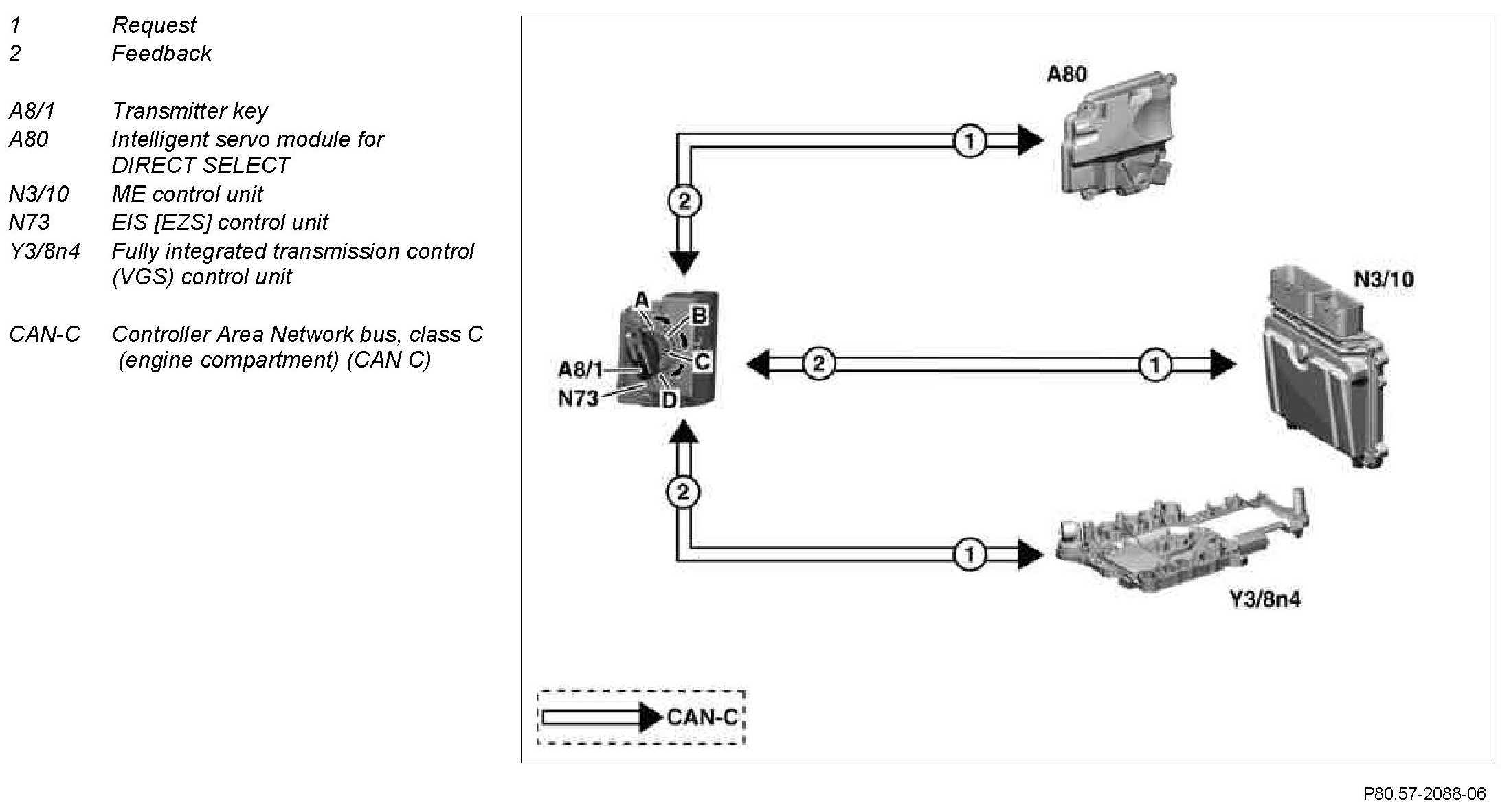 1 Request
2 Feedback

A8/1 Transmitter key
A80 Intelligent servo module for DIRECT SELECT
N3/10 ME control unit
N73 EIS [EZS] control unit
Y3/8n4 Fully integrated transmission control (VGS) control unit

CAN-C Controller Area Network bus, class C (engine compartment) (CAN C)

A80
1
2
A
B
C
D
A8/1
N73
2
1
N3/10
2
1
Y3/8n4
CAN-C

P80.57-2088-06